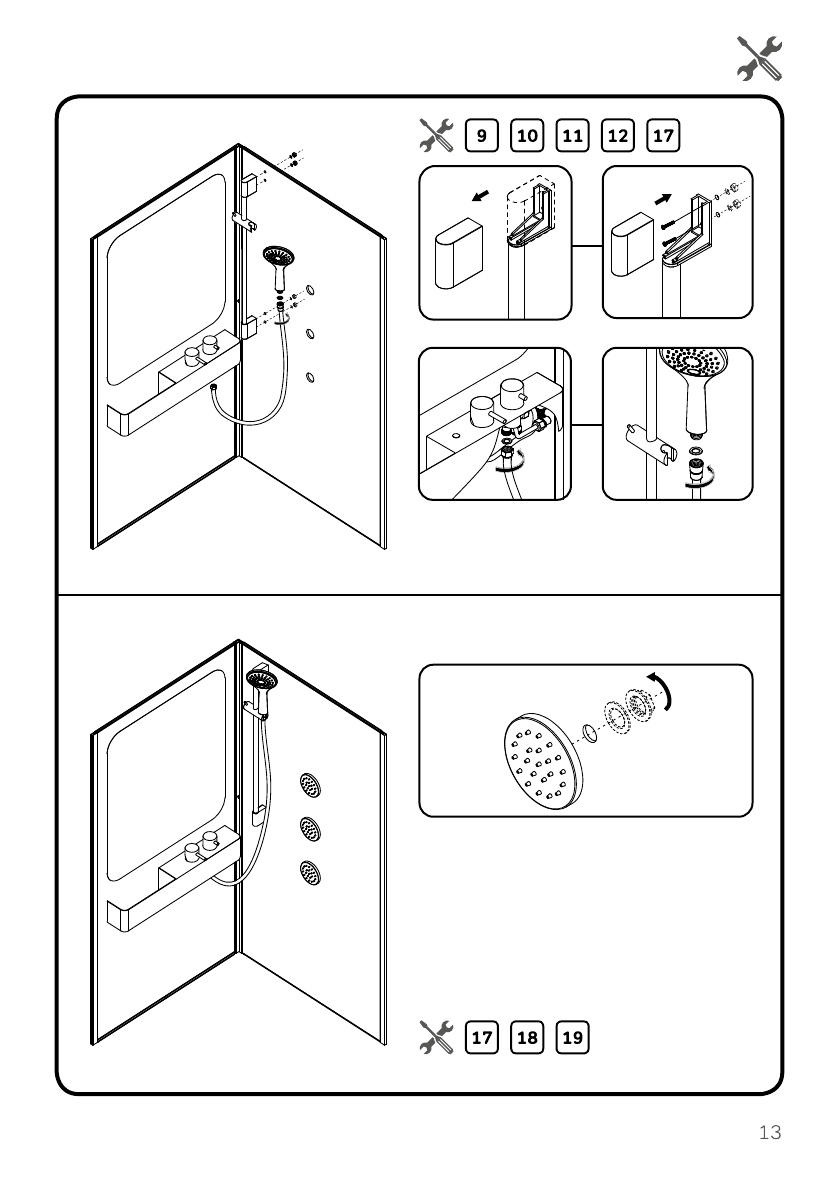 9 10 11 12 17

17 18 19

13