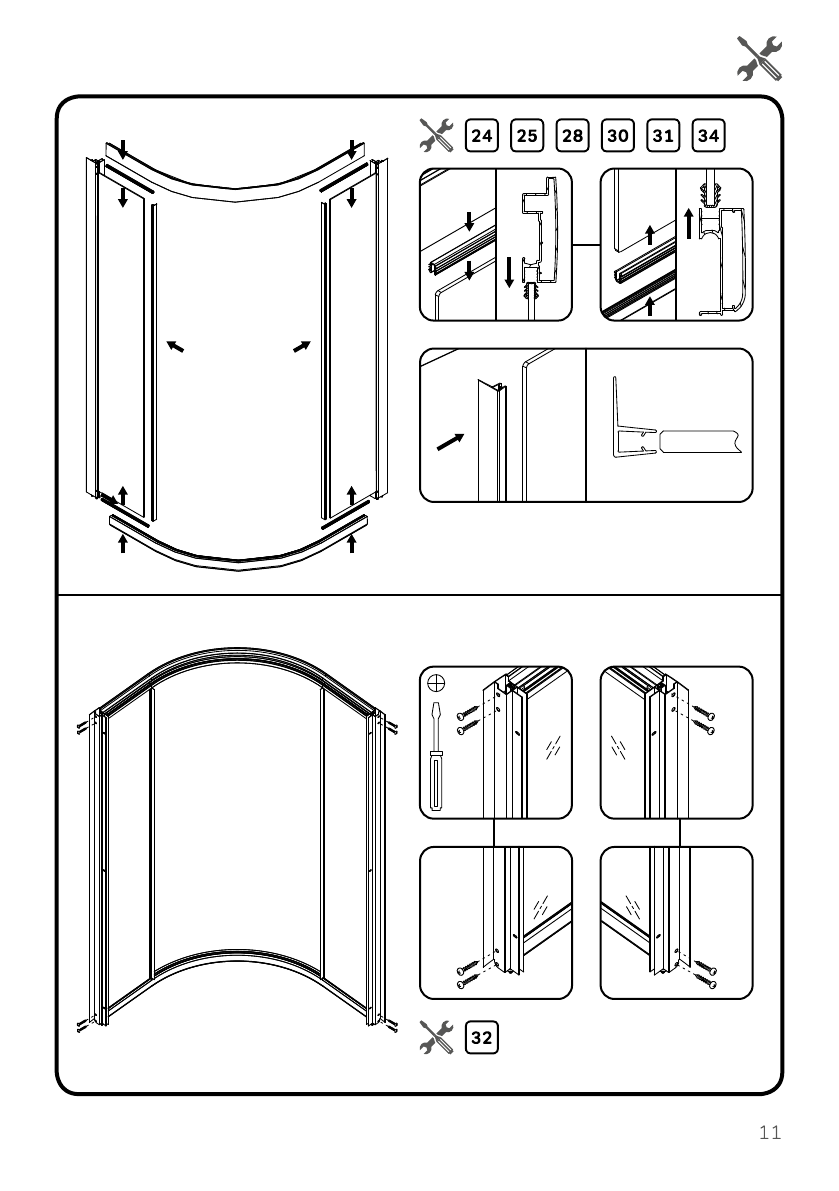 24 25 28 30 31 34

32

11