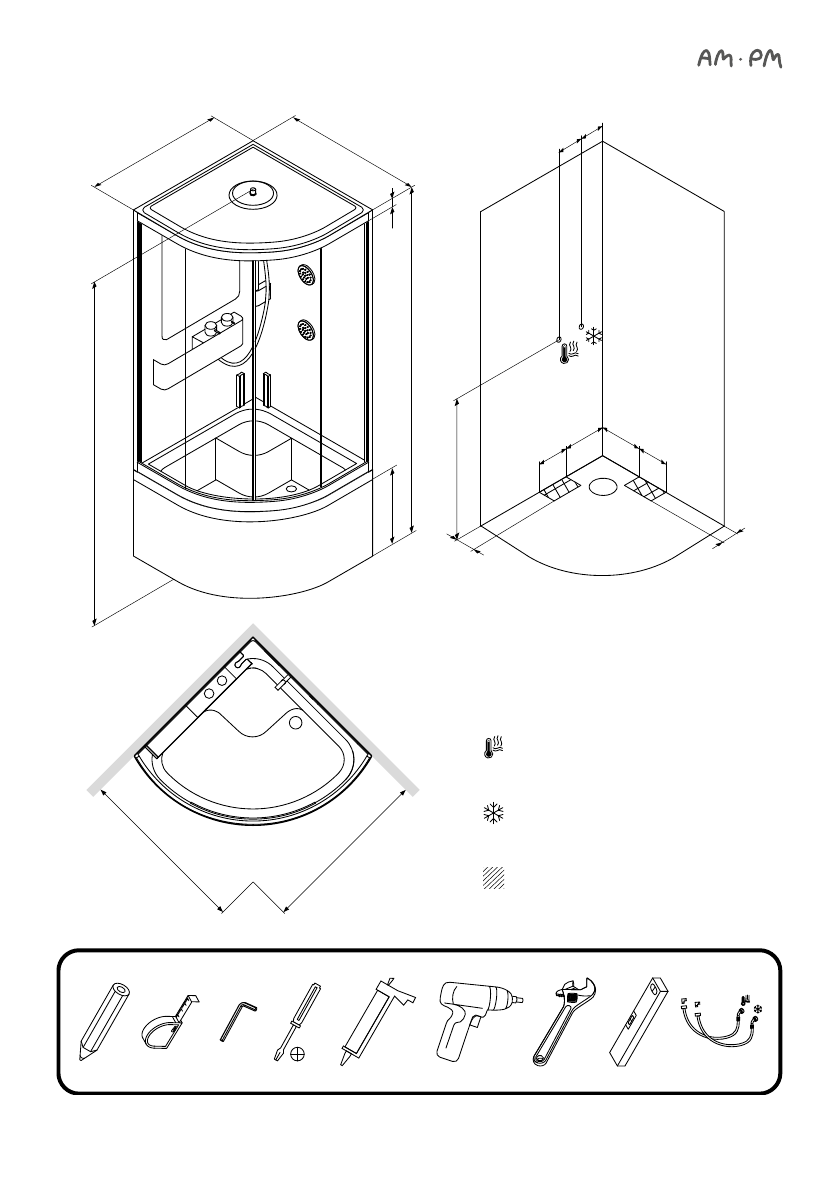 AM·PM