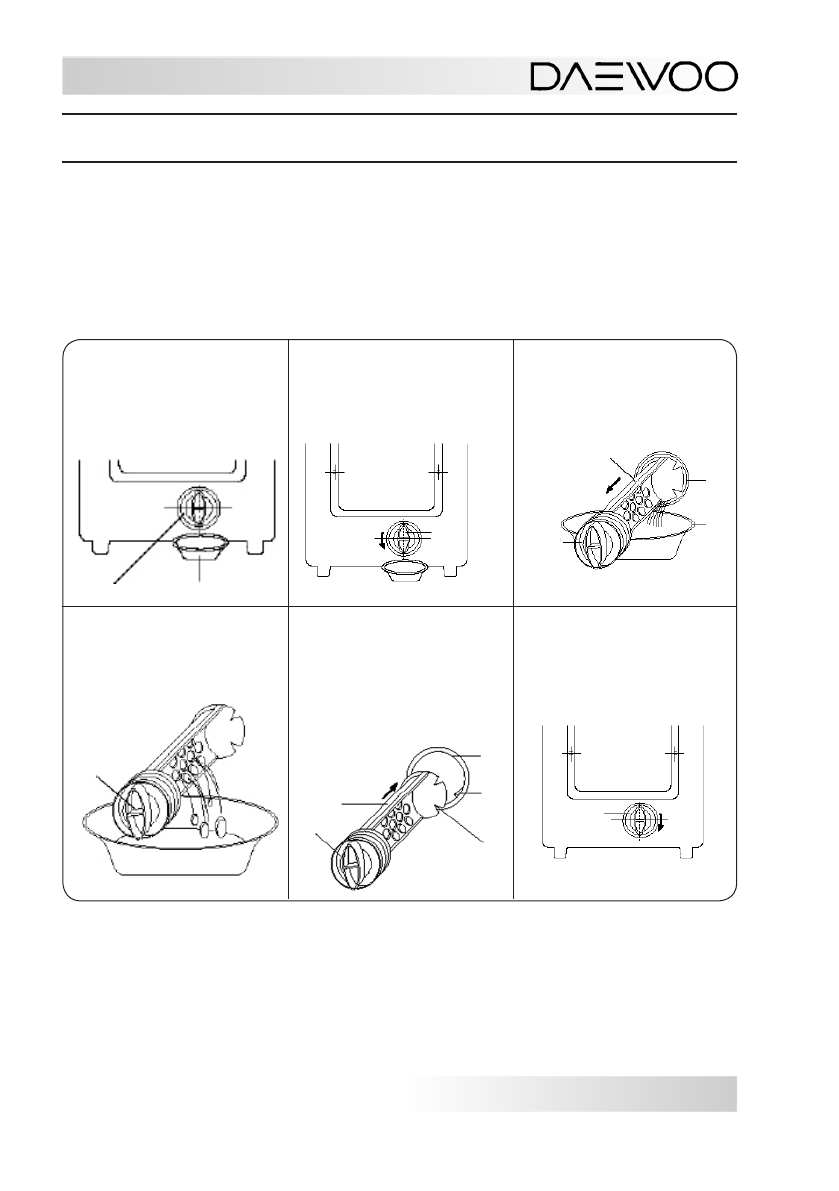 DAEWOO