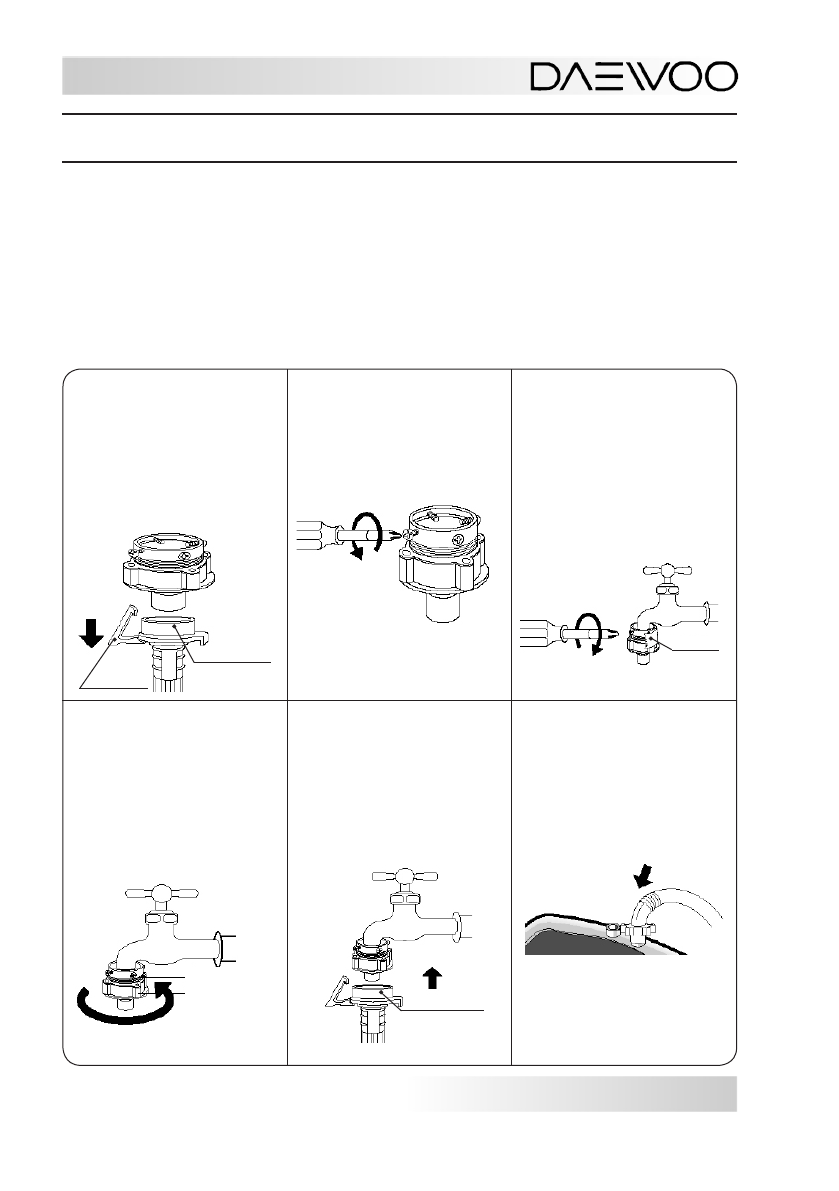 DAEWOO