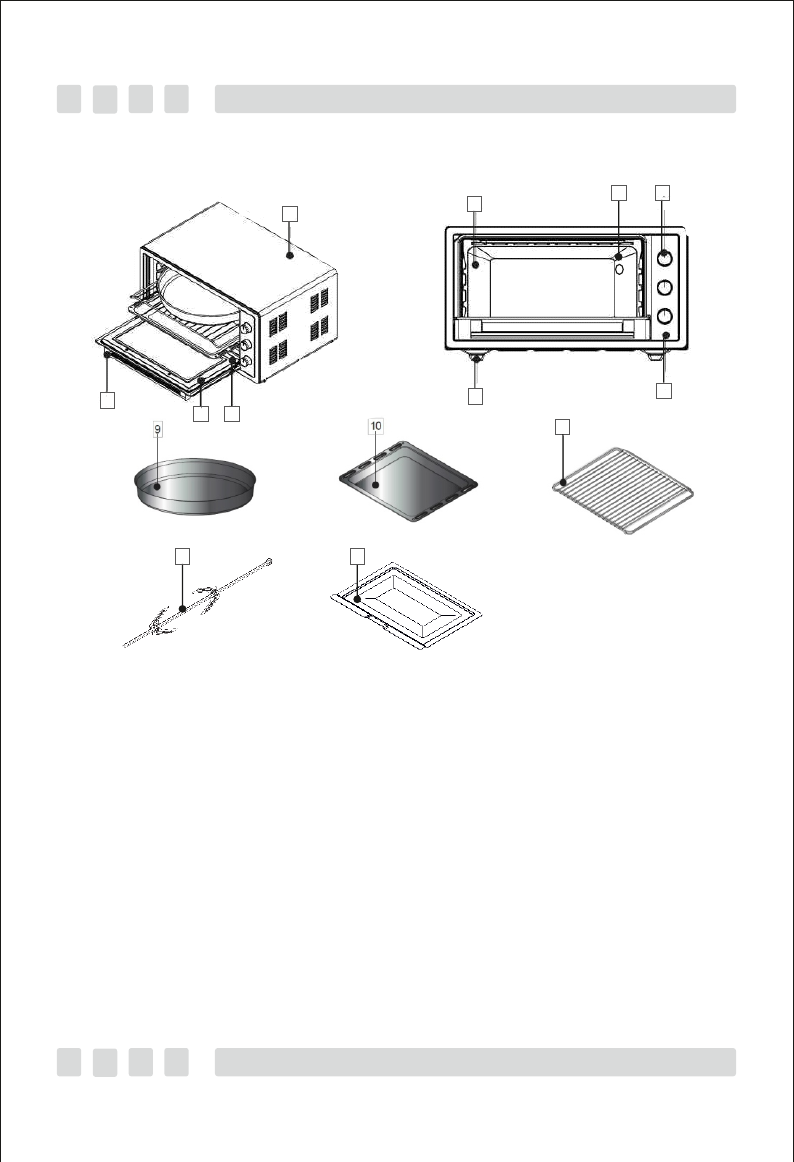 9

10