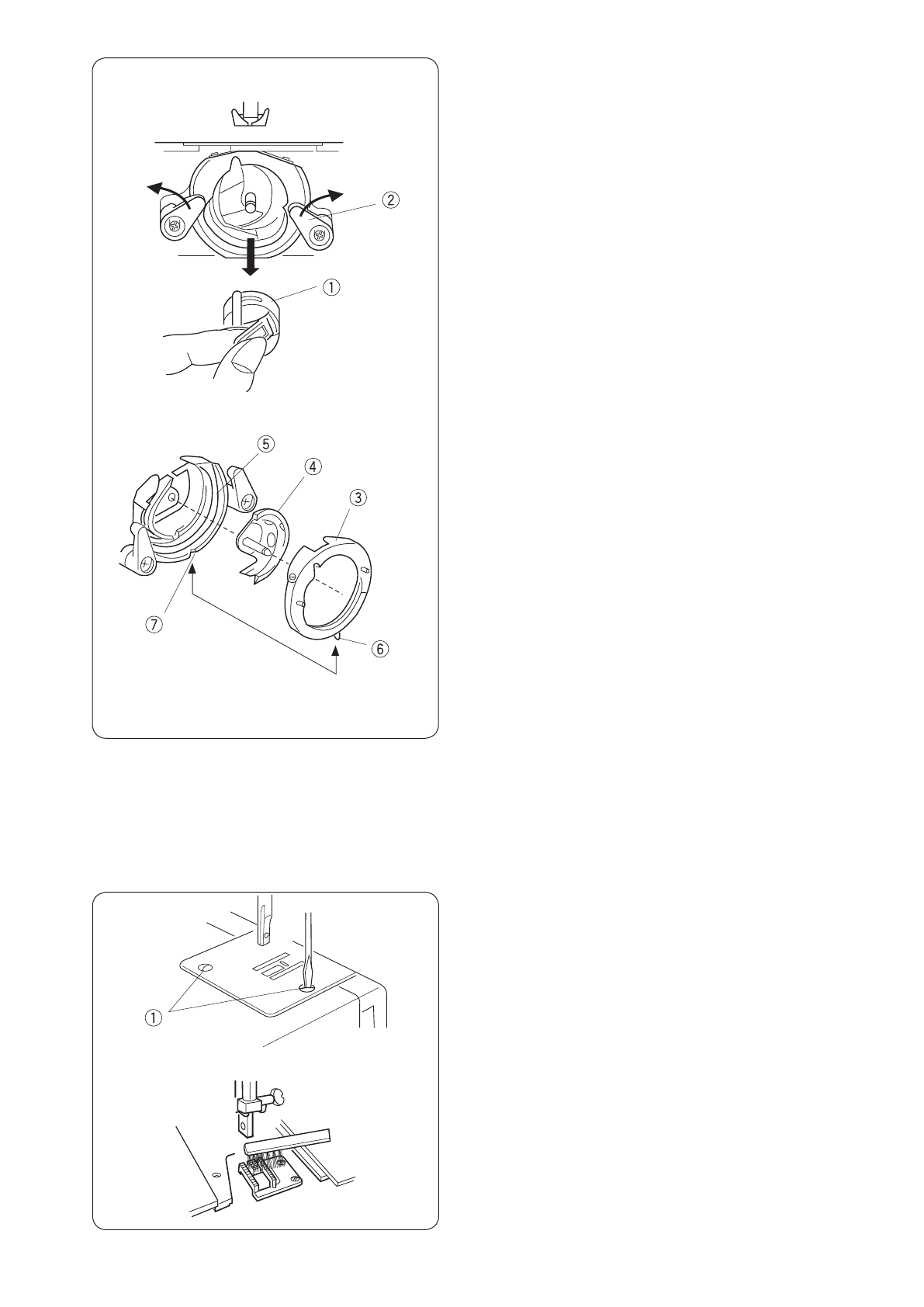 ②

①

⑤

④

③

⑦

⑥

①