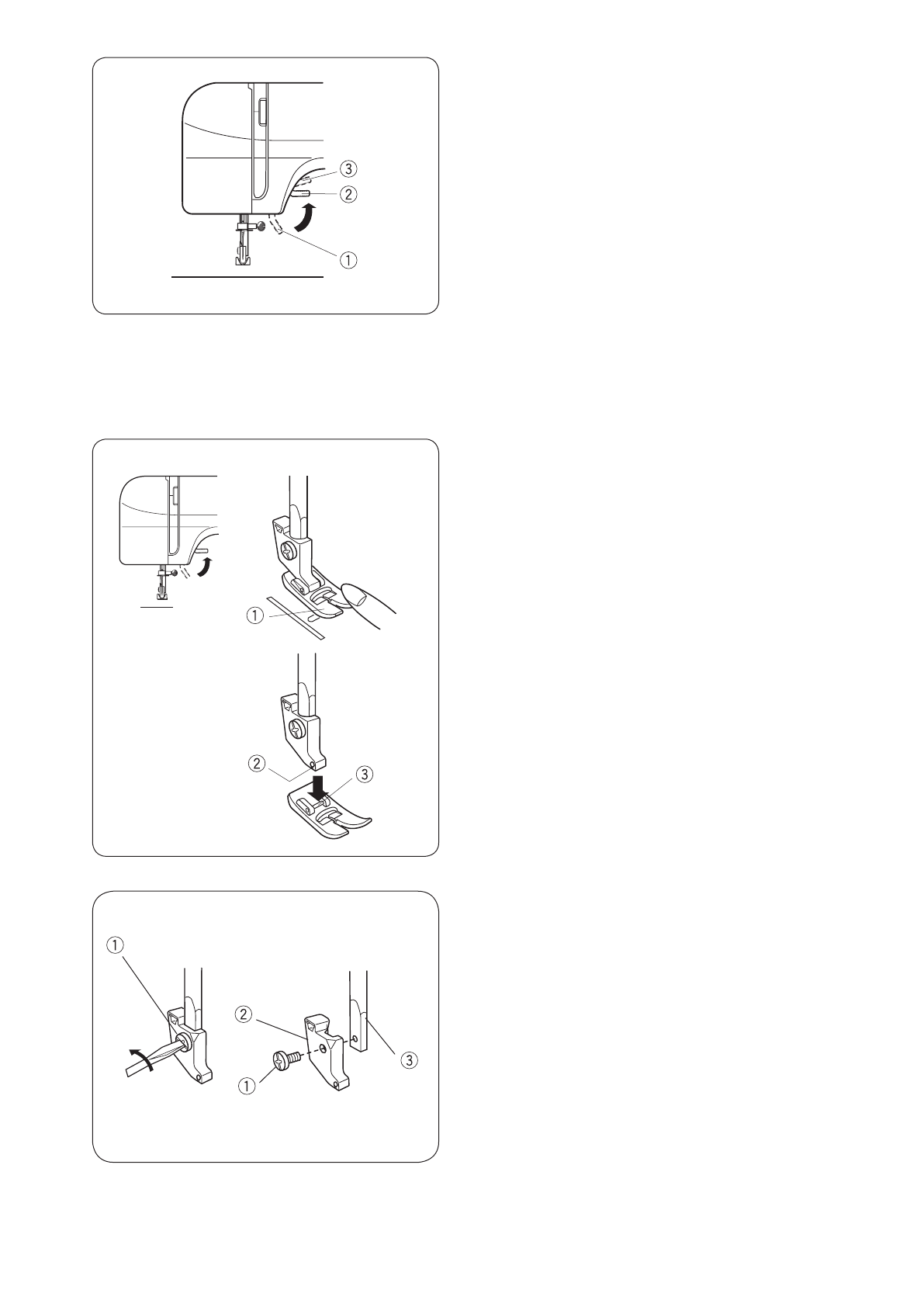 ③
②
①

①

②
③

①
②
①
③