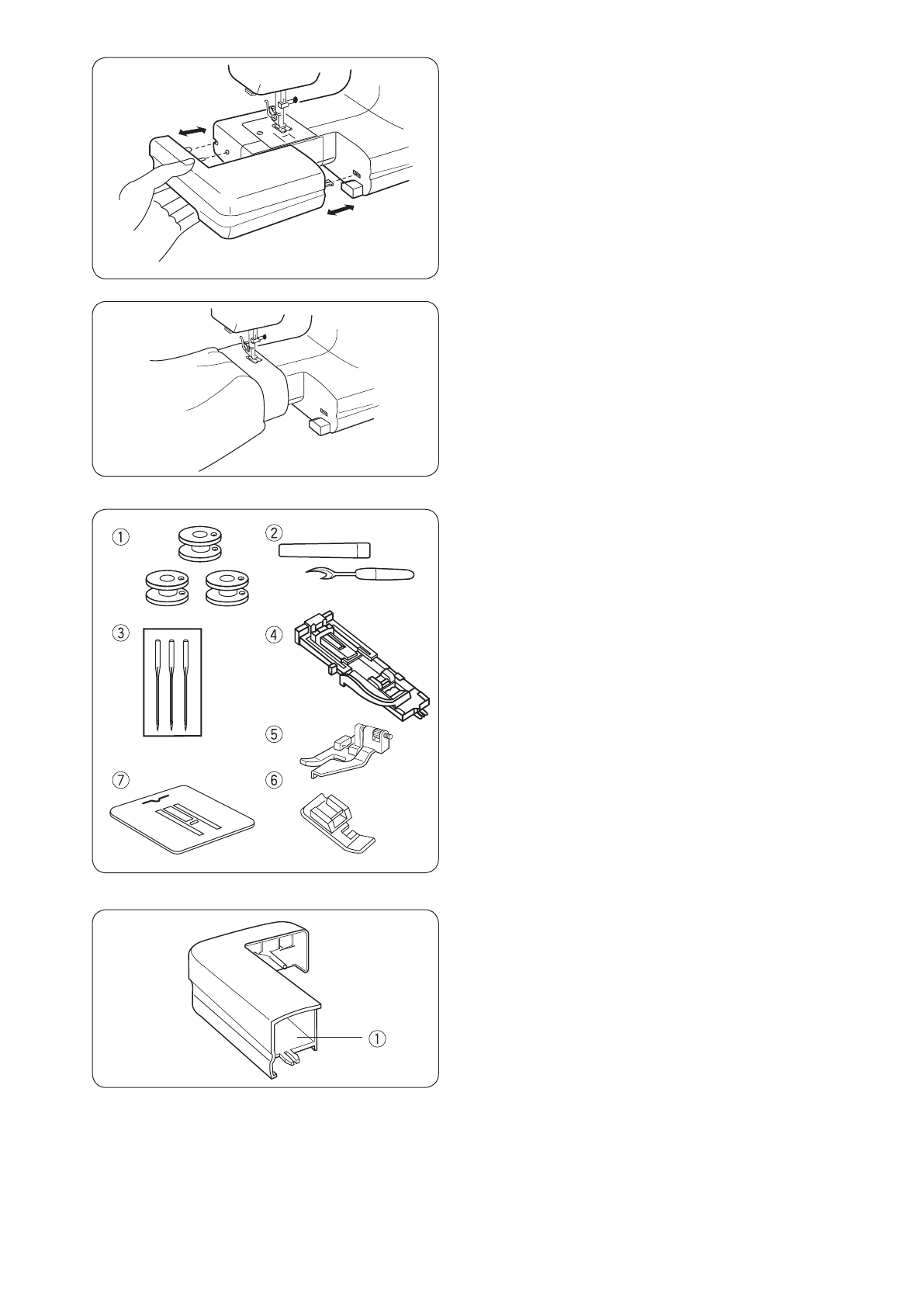 ①
②
③
④
⑤
⑦
⑥

①