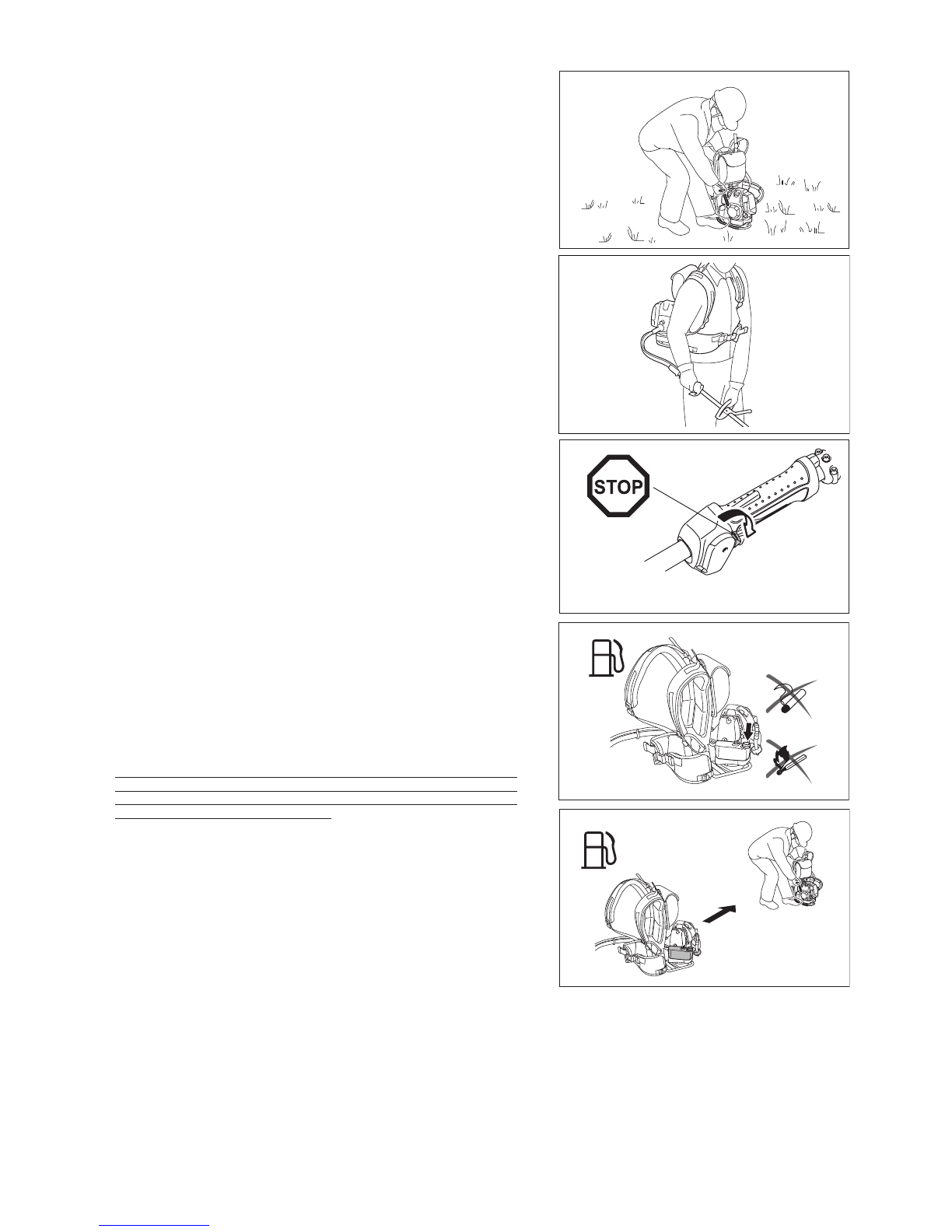 STOP