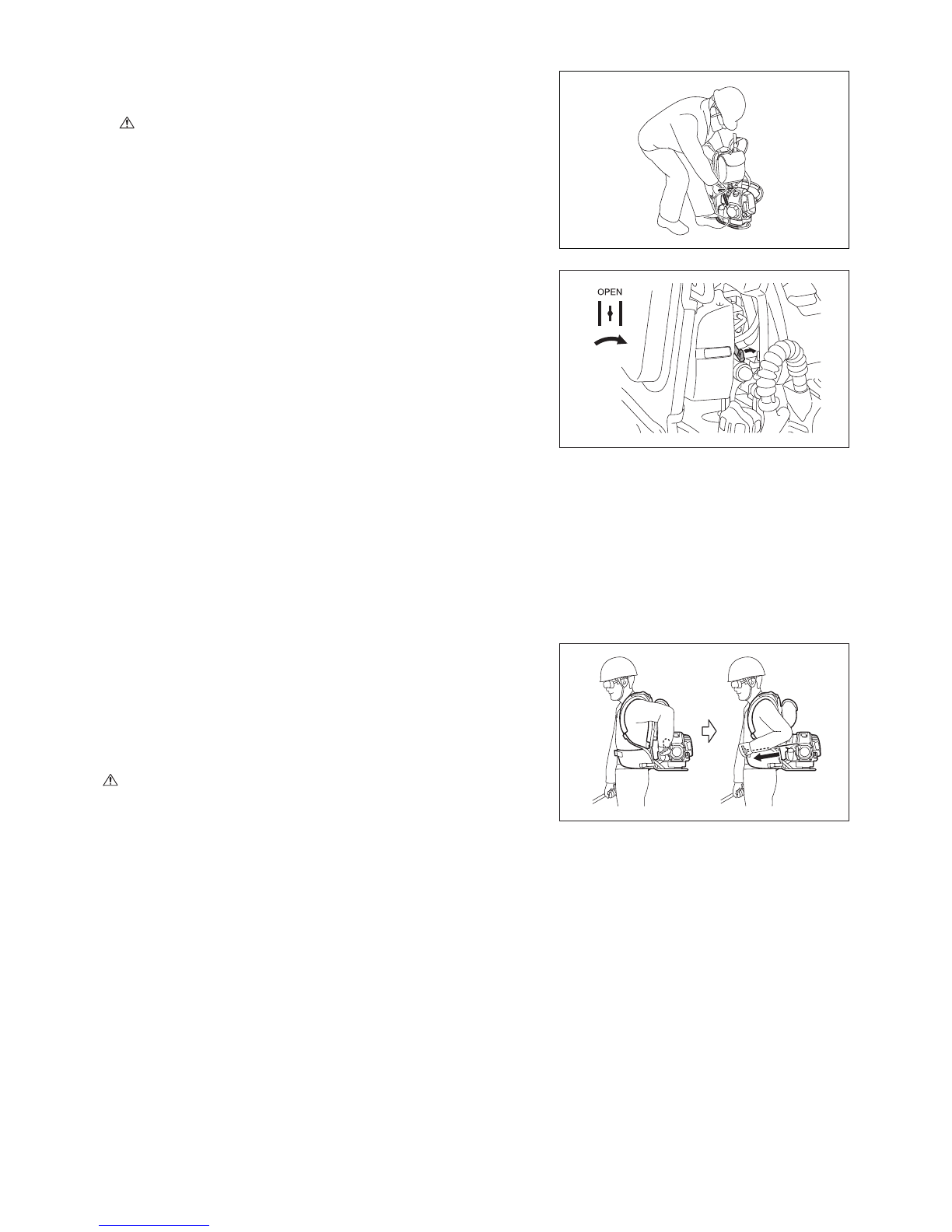 OPEN