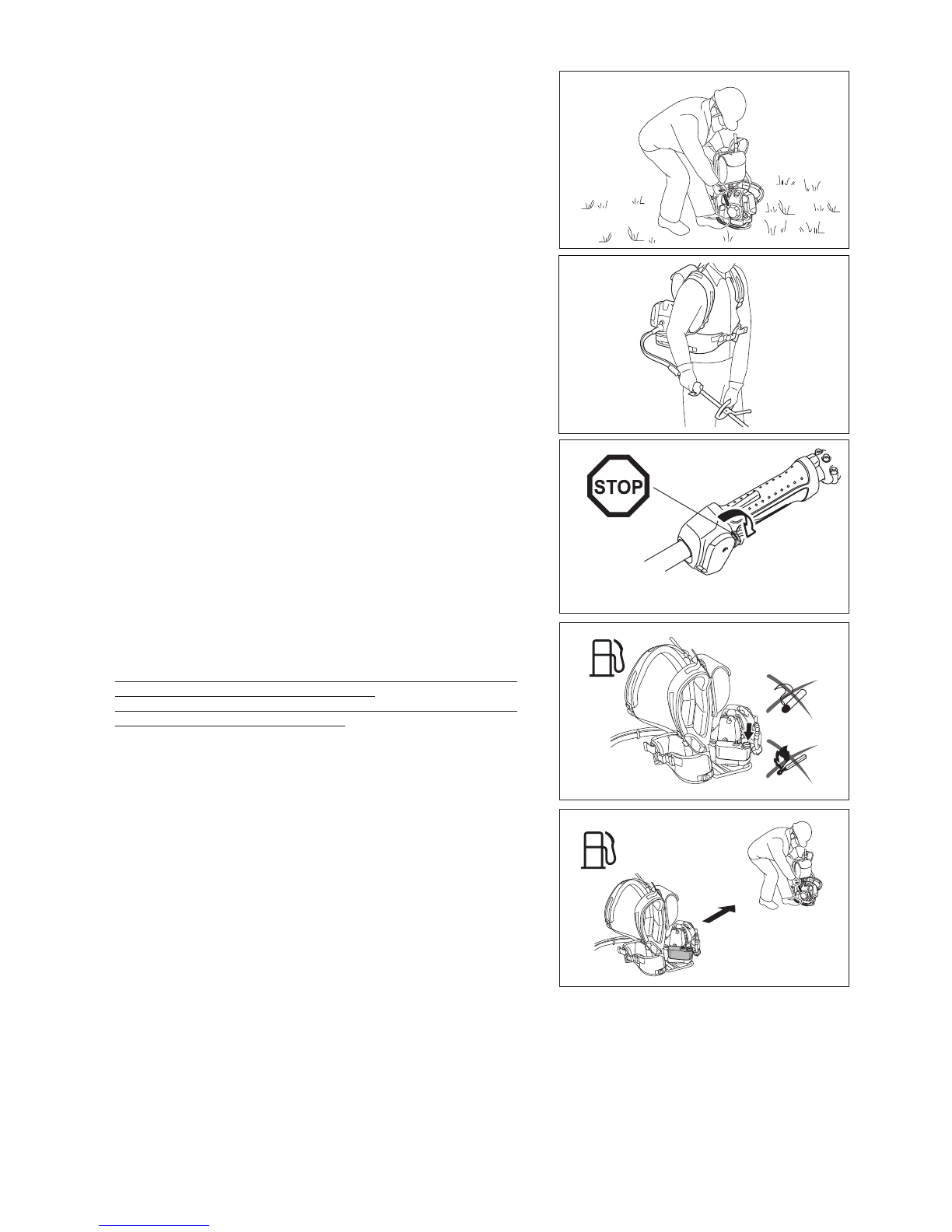 STOP