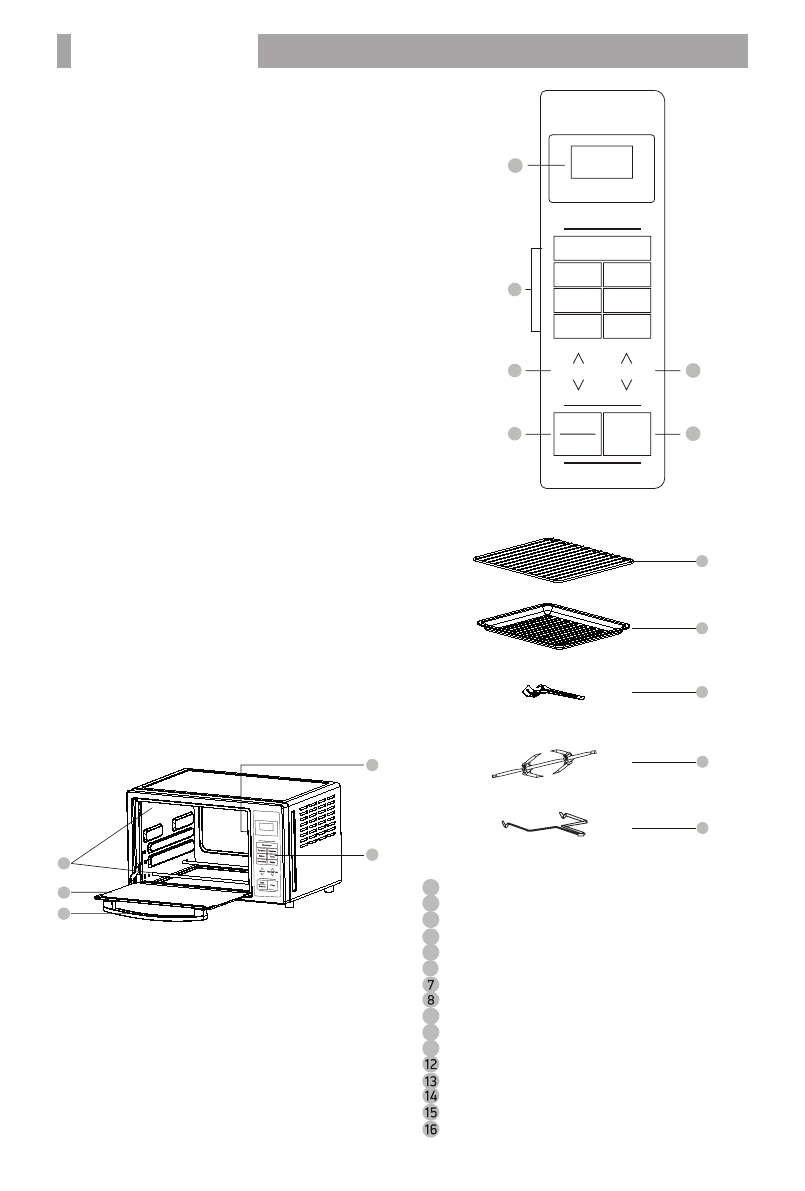 7
8
12
13
14
15
16