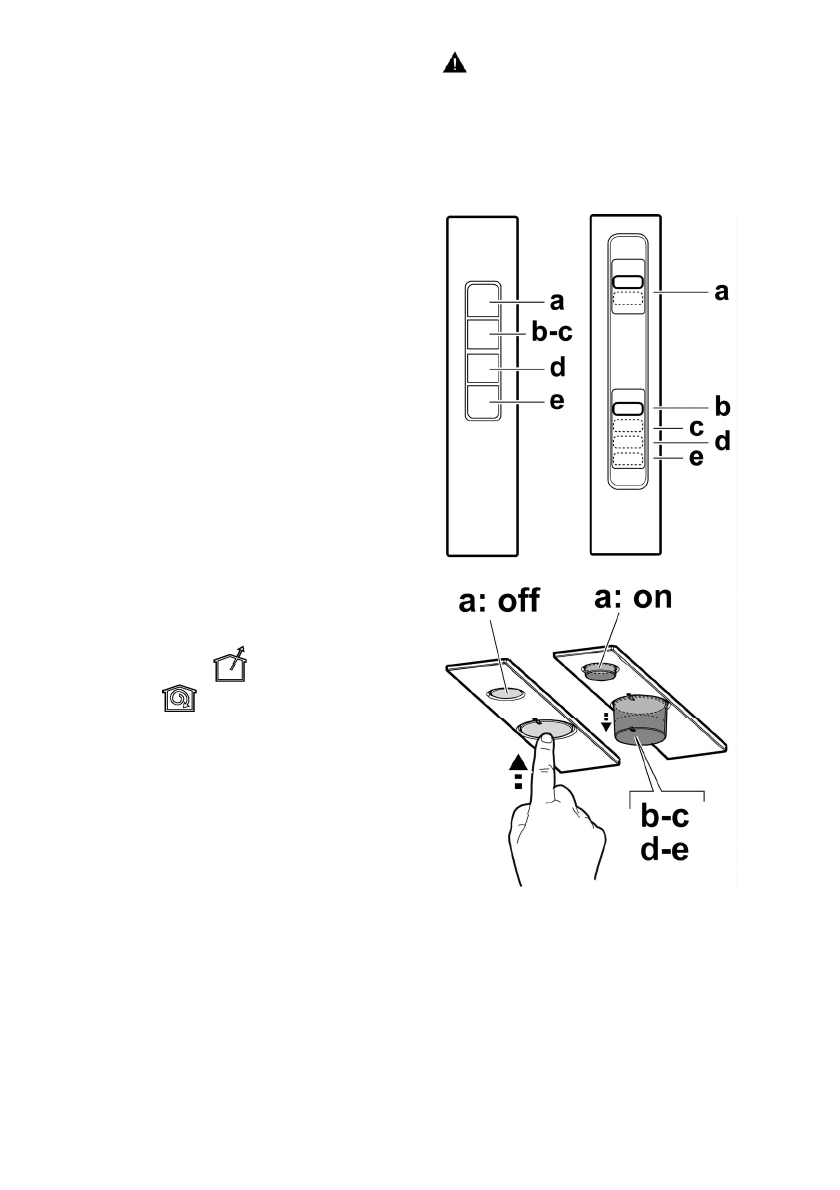 a
b-c
d
e

a
b
c
d
e

a: off
a: on

b-c
d-e