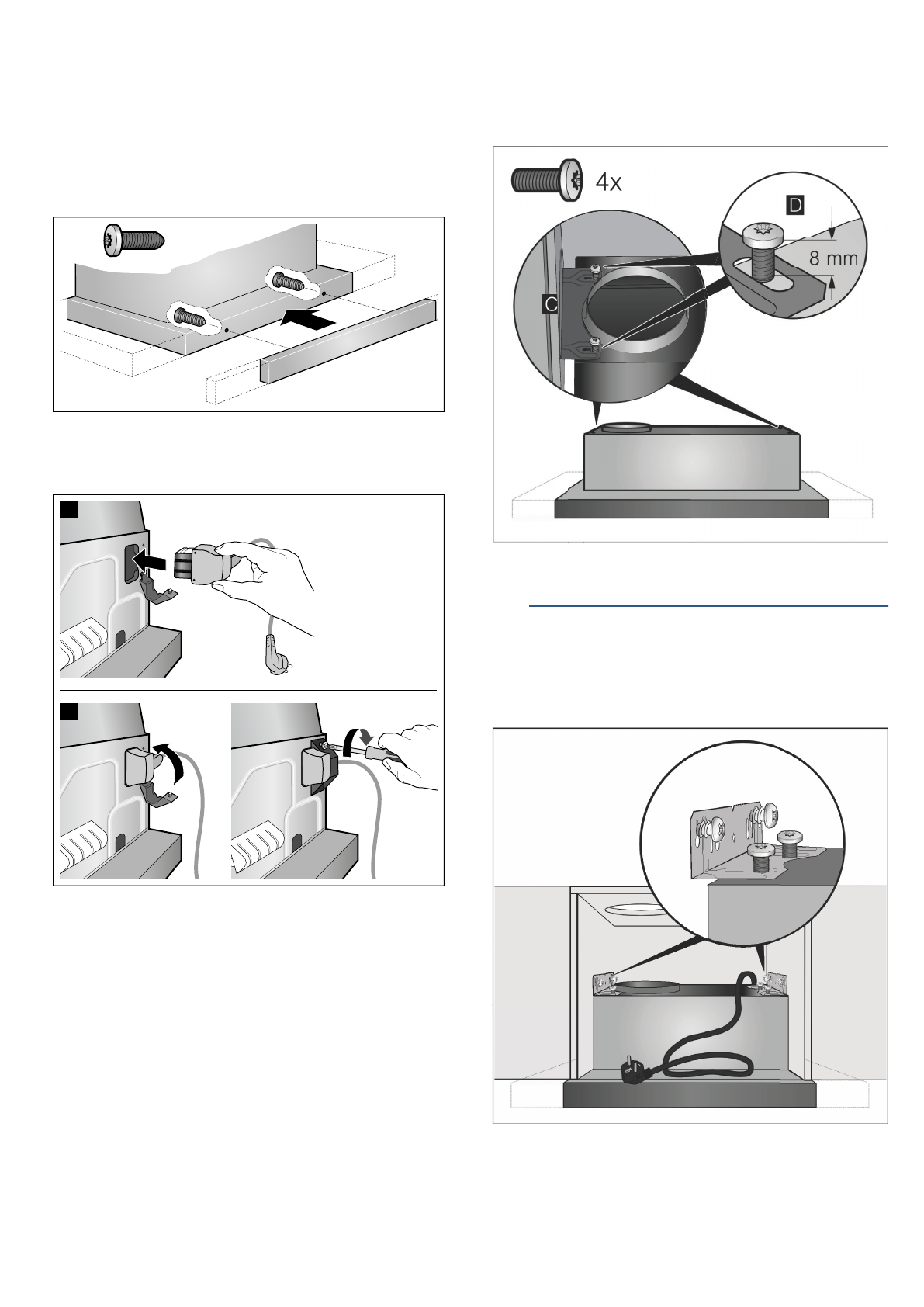 4x

D

8 mm

C