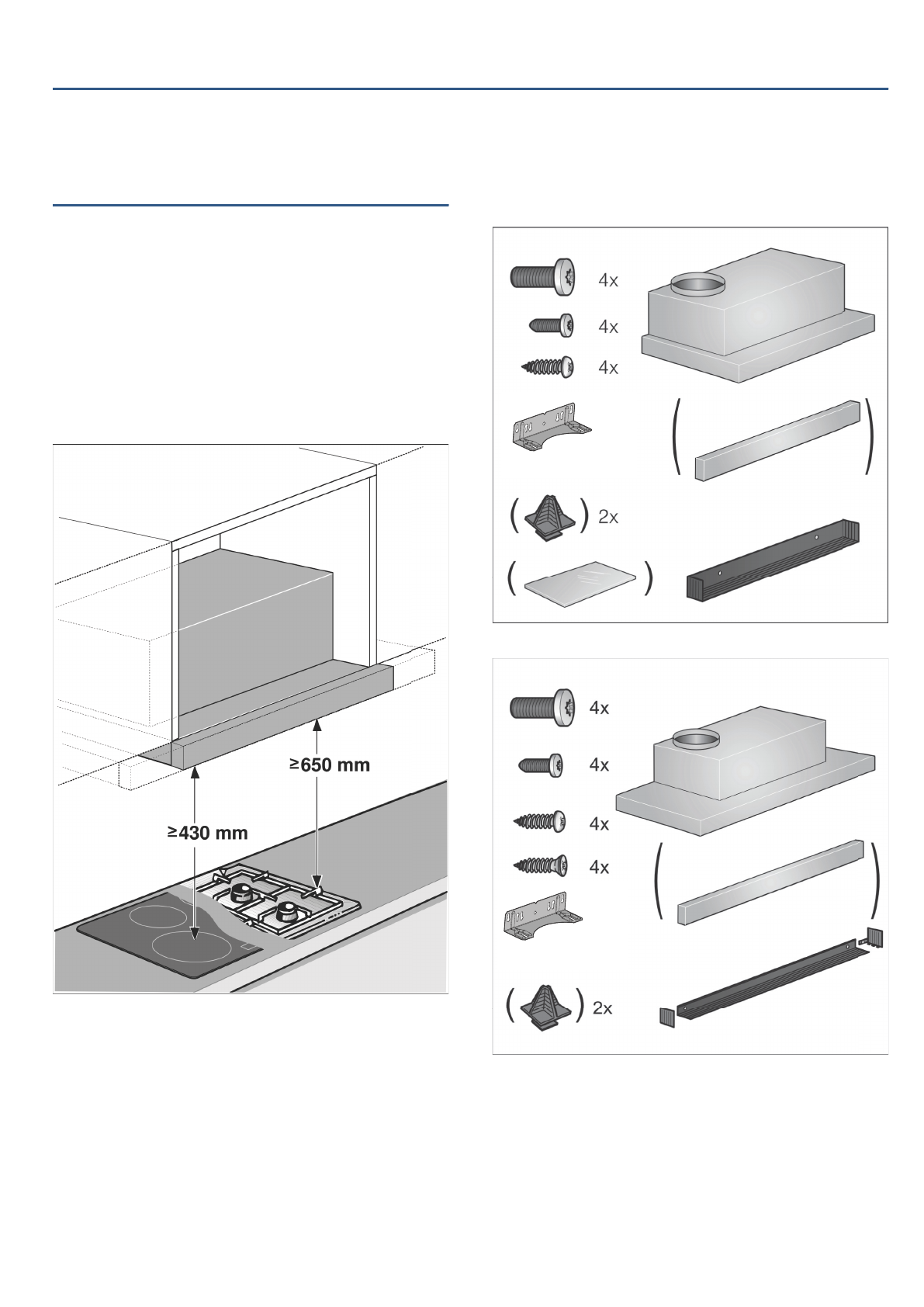 ≥650 mm

≥430 mm

4x

4x

4x

2x

4x

4x

4x

4x

2x