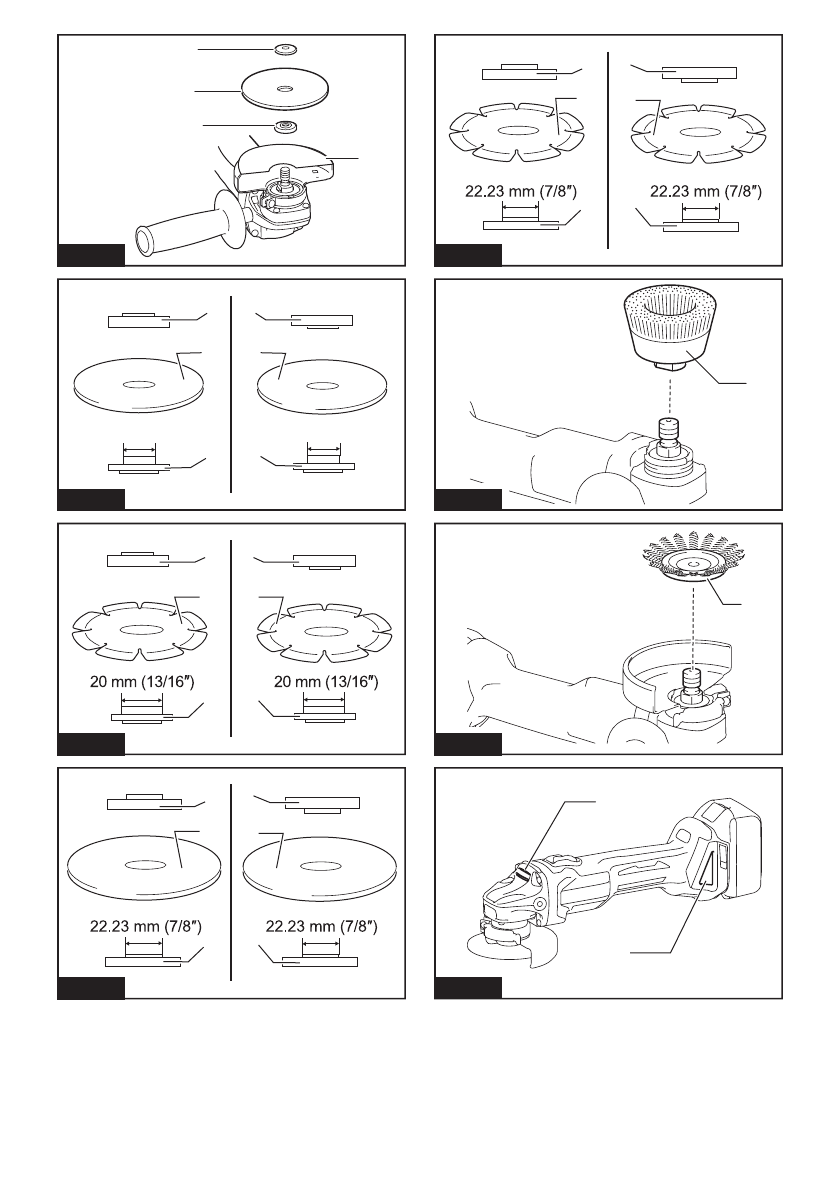 22.23 mm (7/8″)

22.23 mm (7/8″)

20 mm (13/16″)

20 mm (13/16″)

22.23 mm (7/8″)

22.23 mm (7/8″)