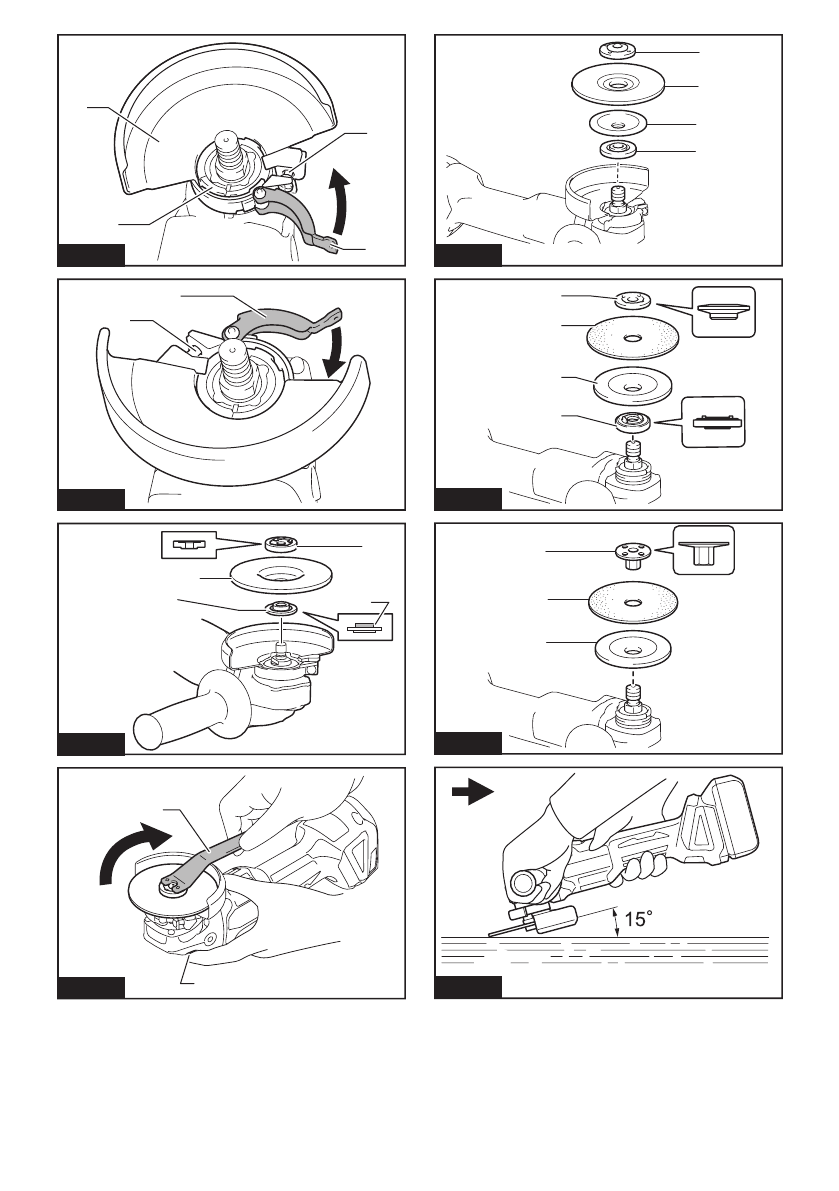 15°