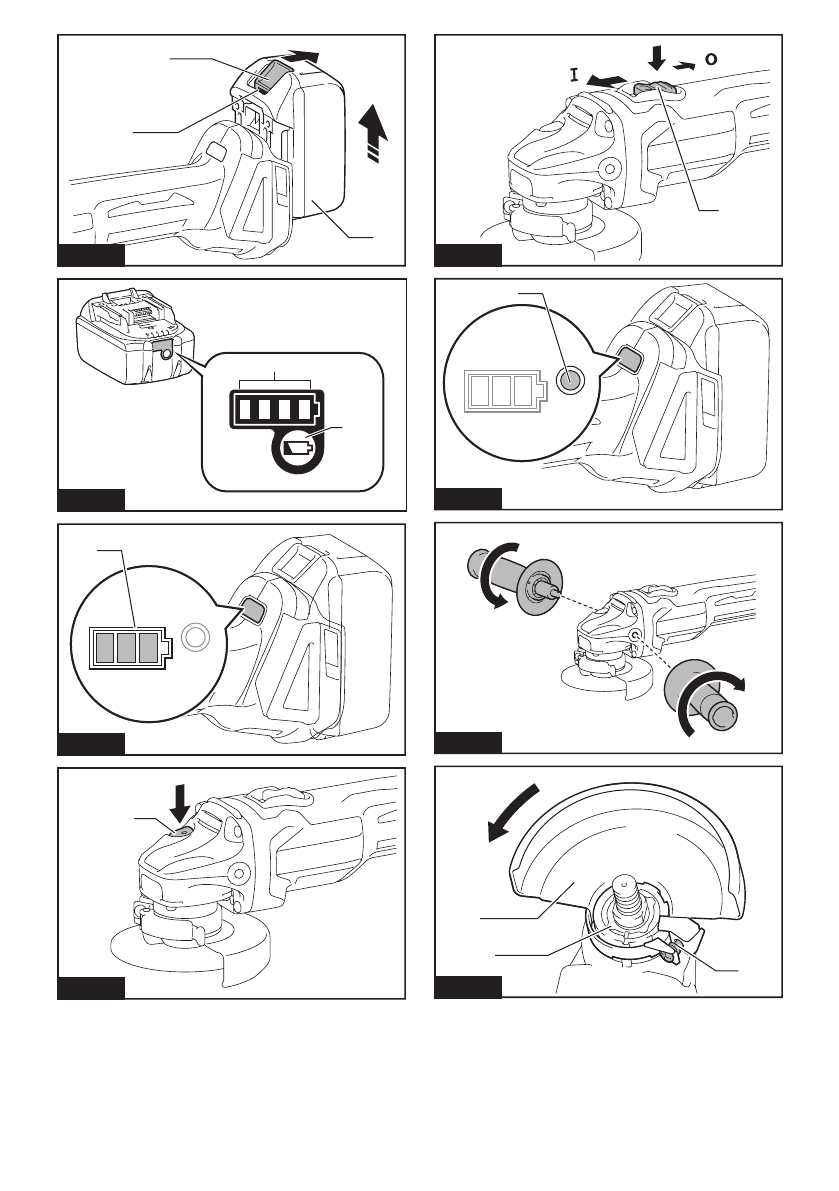 I
O