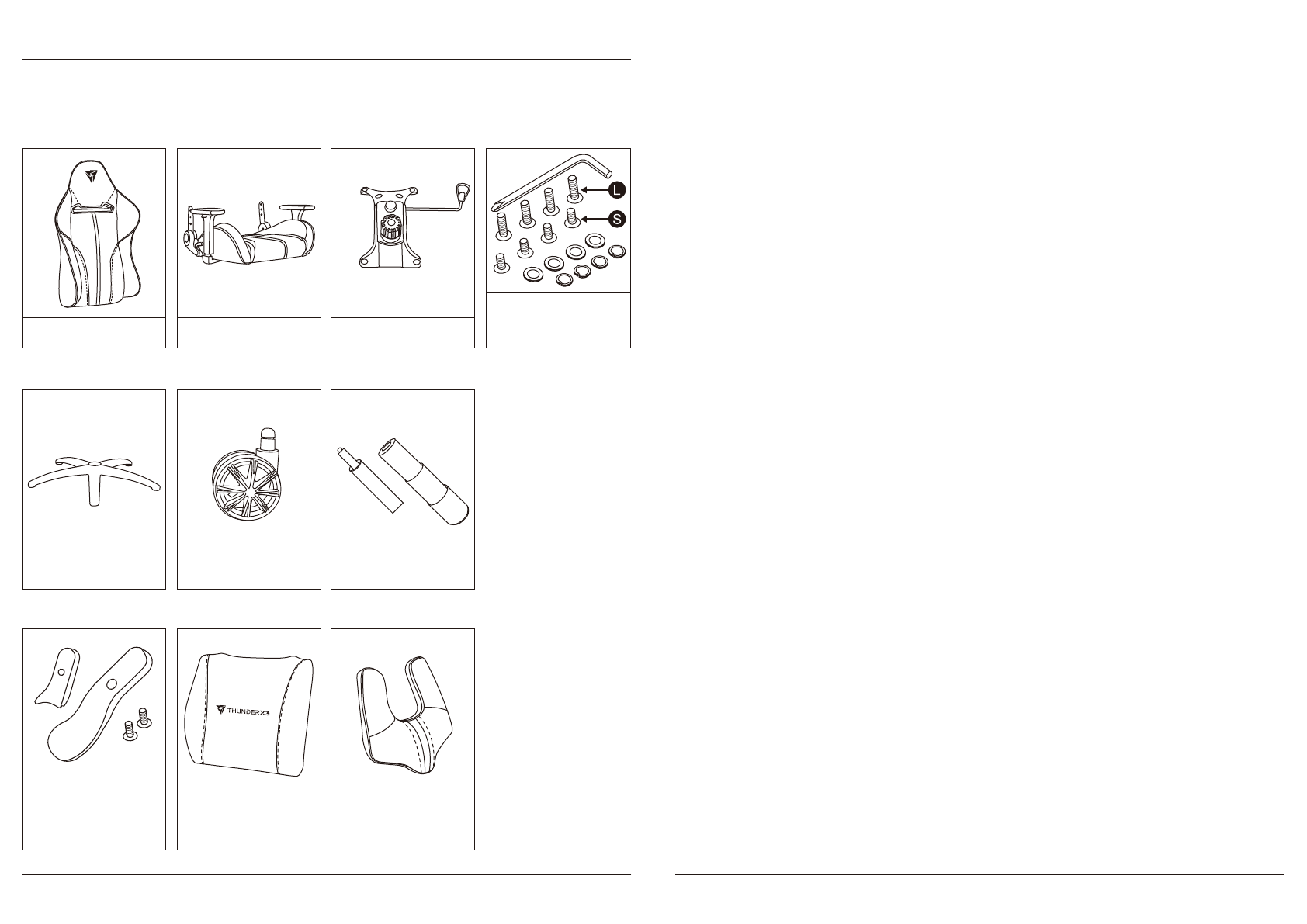 L

S

THUNDERX3