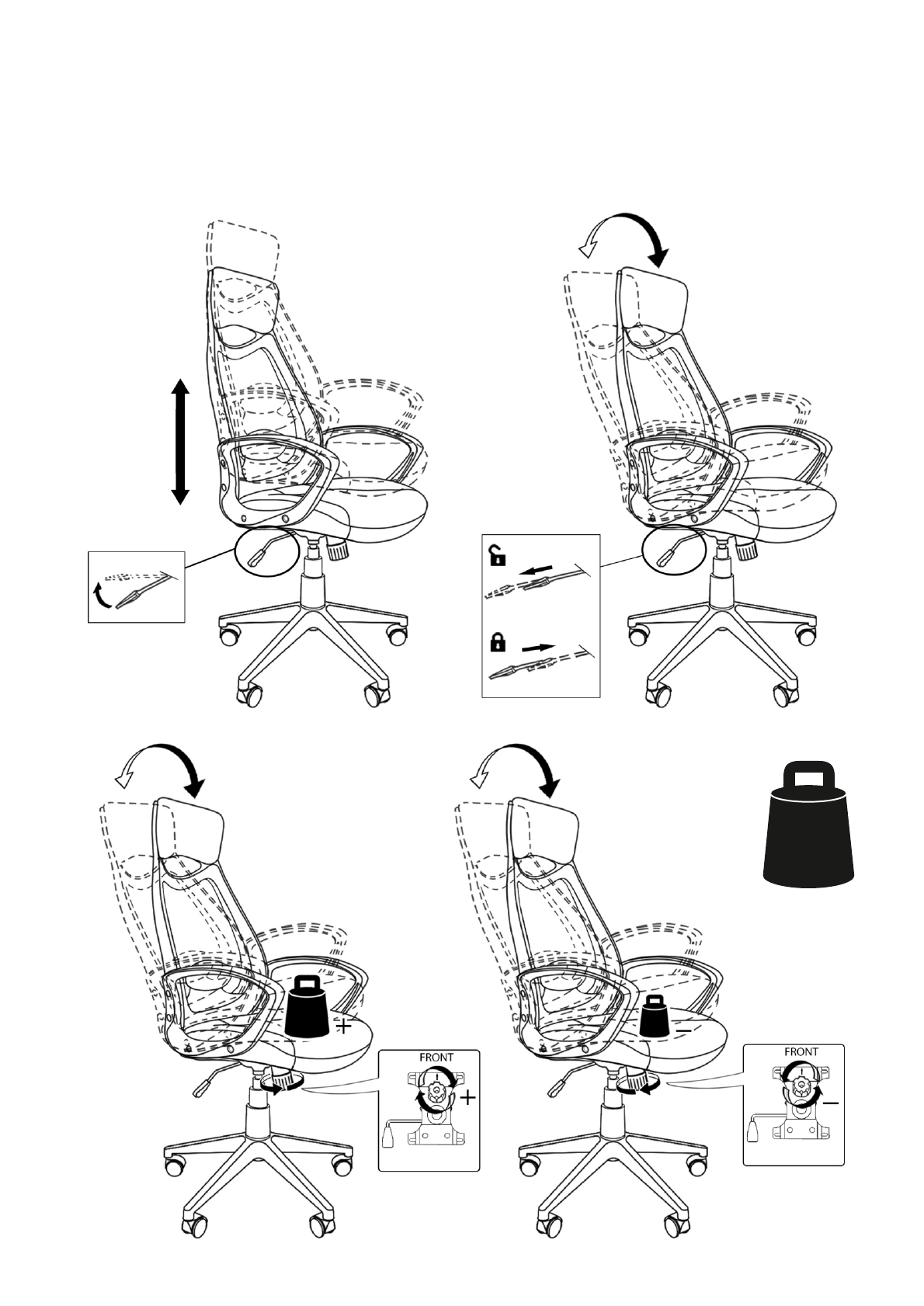 +

FRONT

+

−

FRONT

−