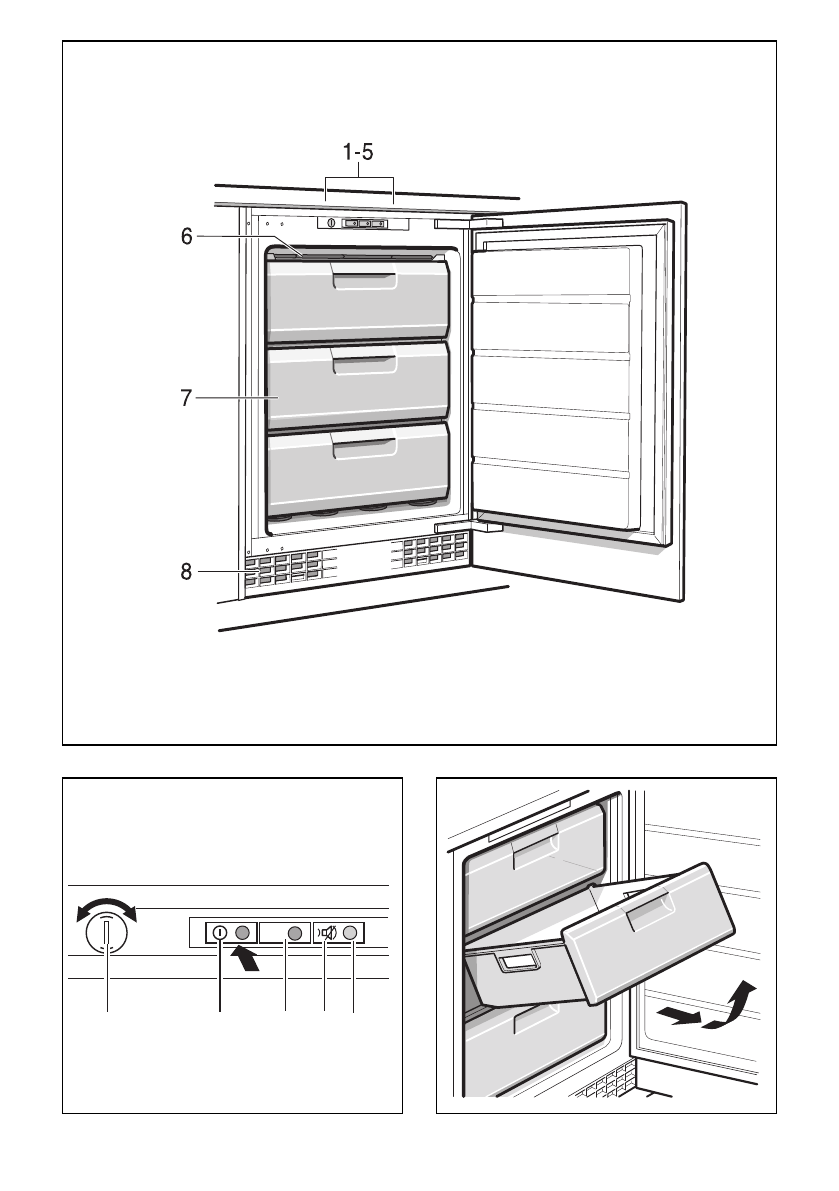 1-5

6

7

8