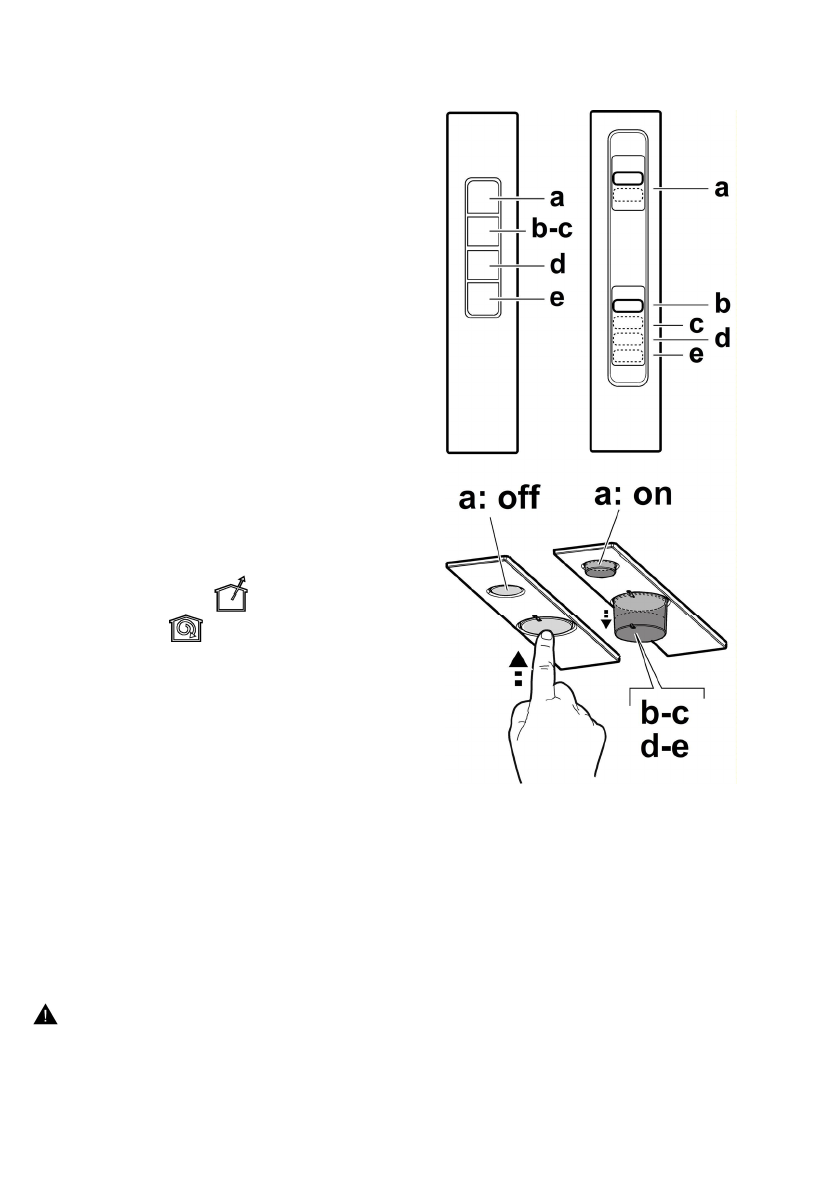 a
b-c
d
e

a
b
c
d
e

a: off
a: on

b-c
d-e