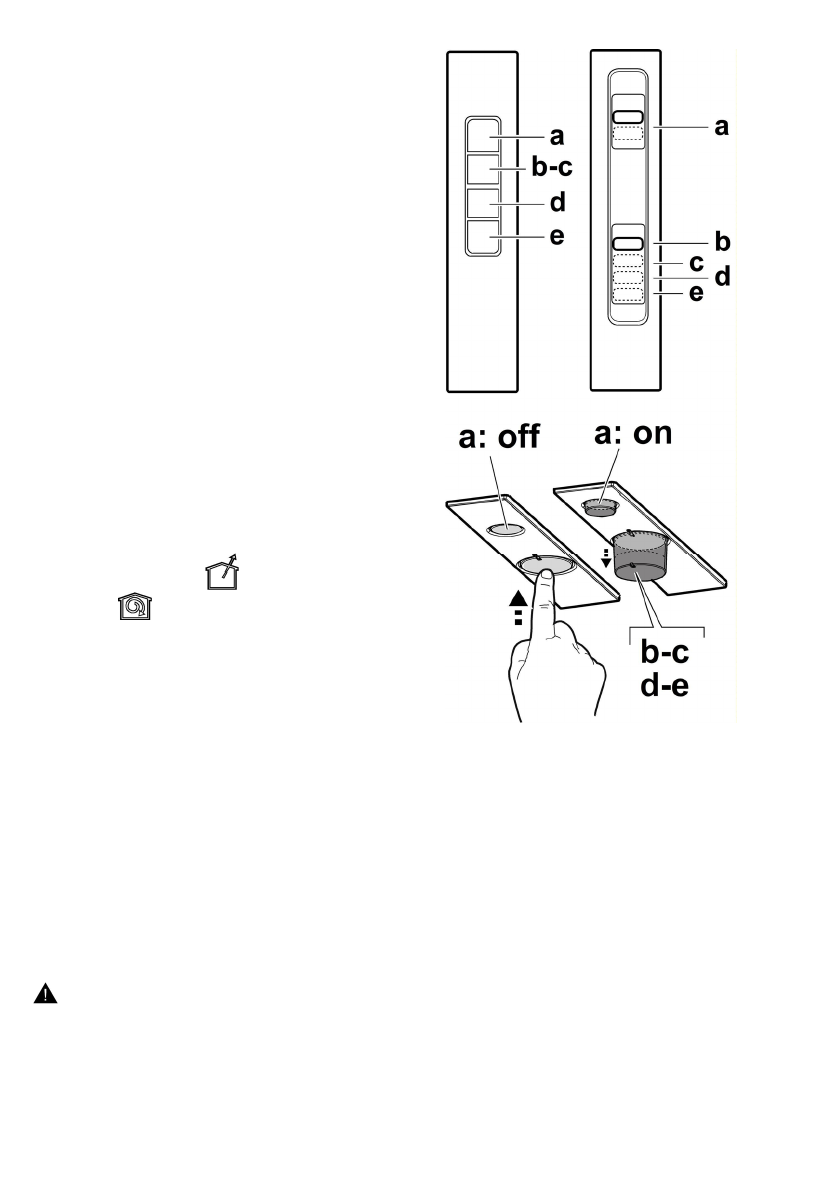 a
b-c
d
e

a
b
c
d
e

a: off
a: on

b-c
d-e