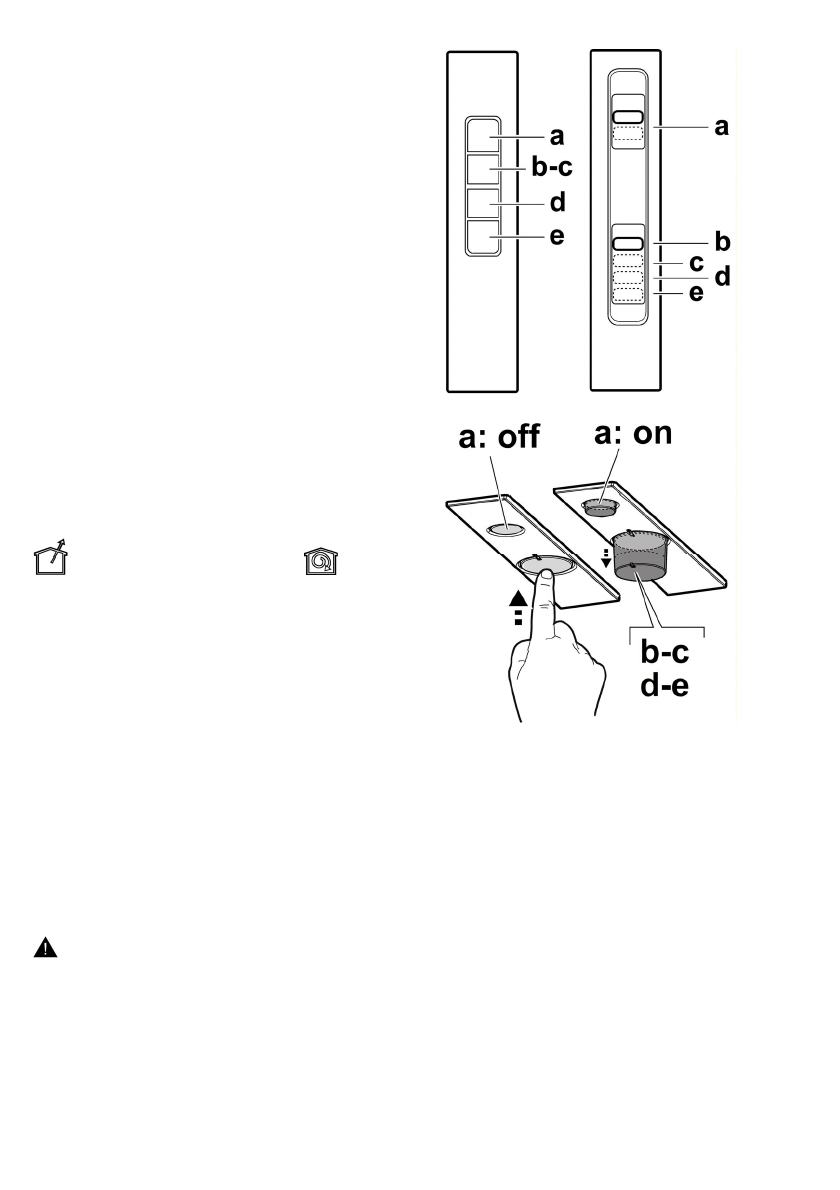 a
b-c
d
e

a
b
c
d
e

a: off
a: on

b-c
d-e