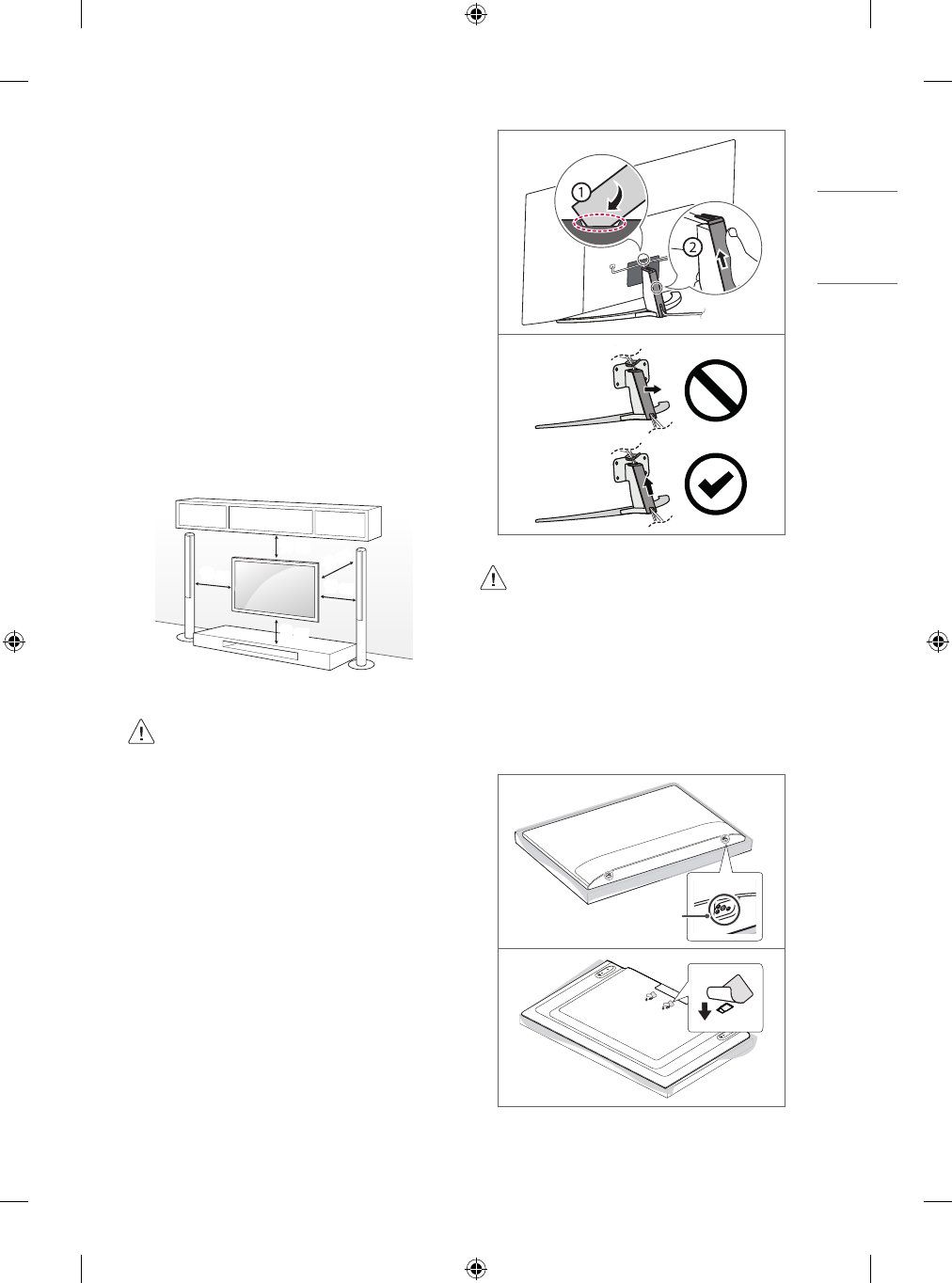 1

2