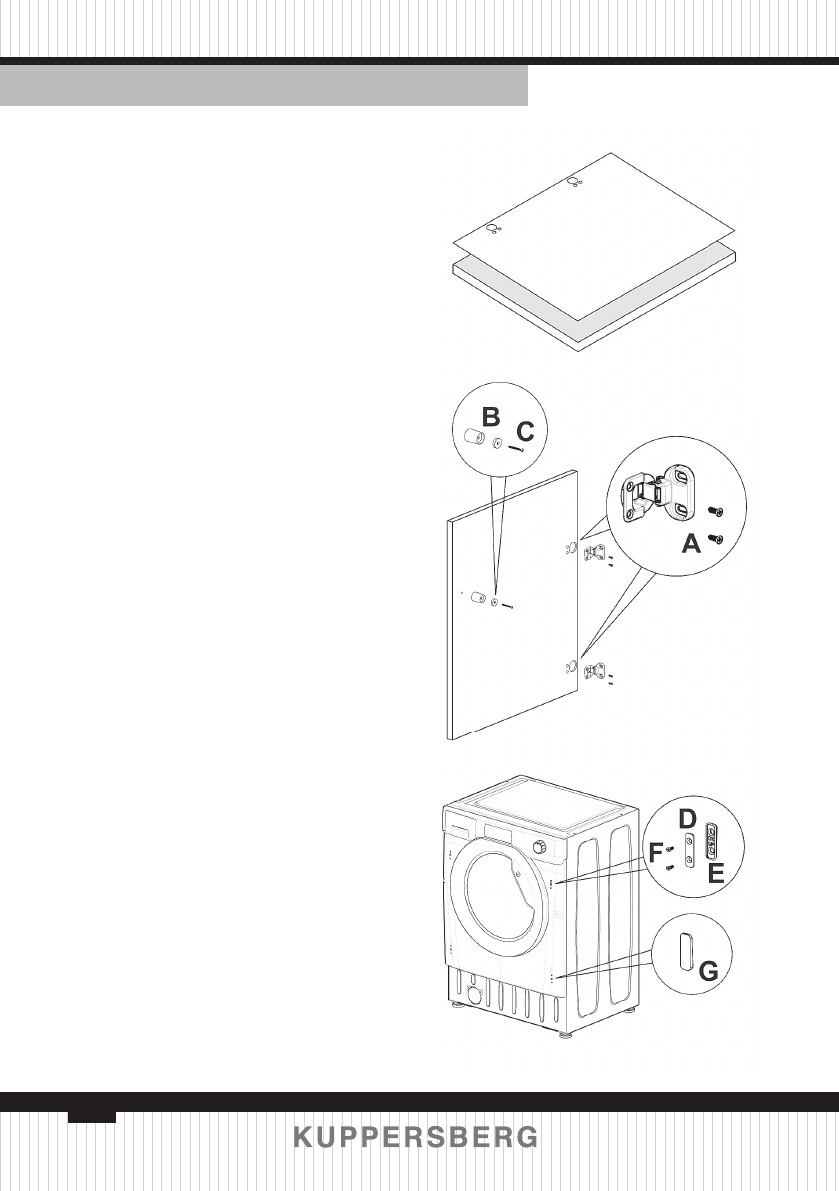 B
C
A
D
F
E
G
KUPPERSBERG