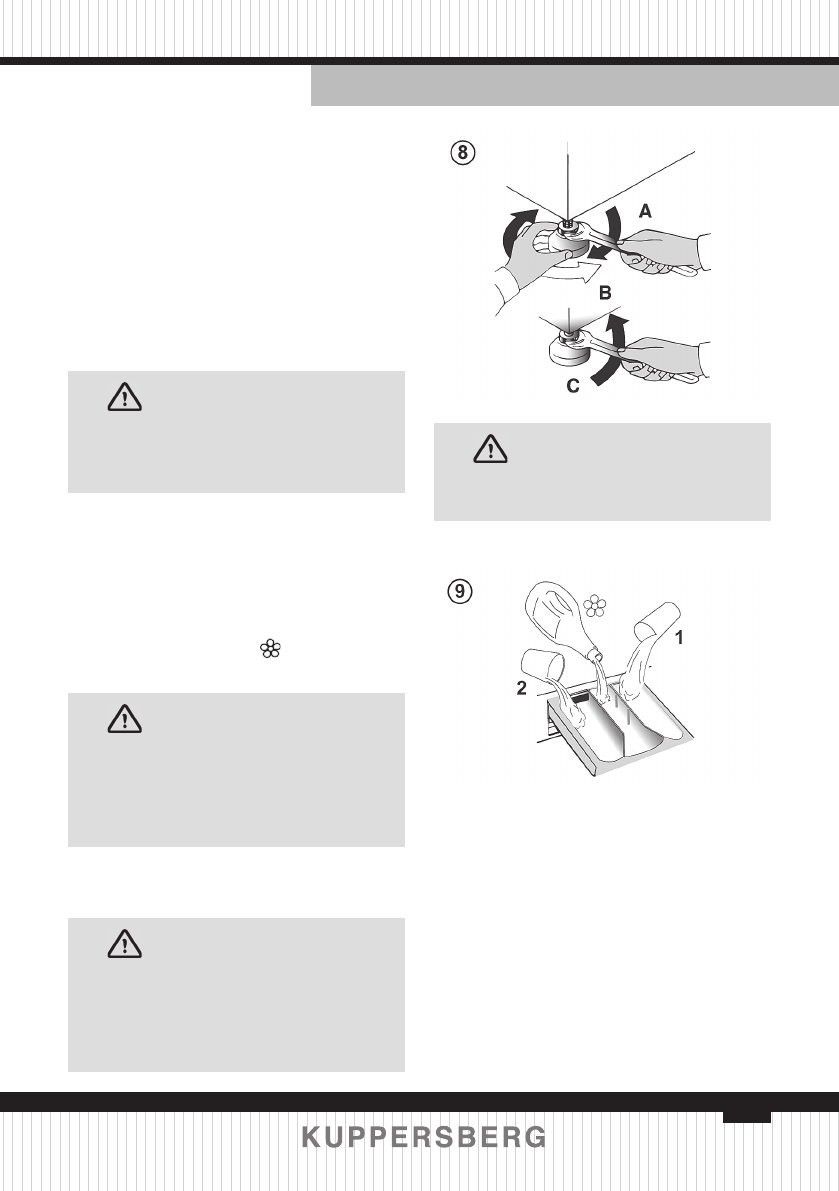 8

A

B

C

9

1

2

KUPPERSBERG