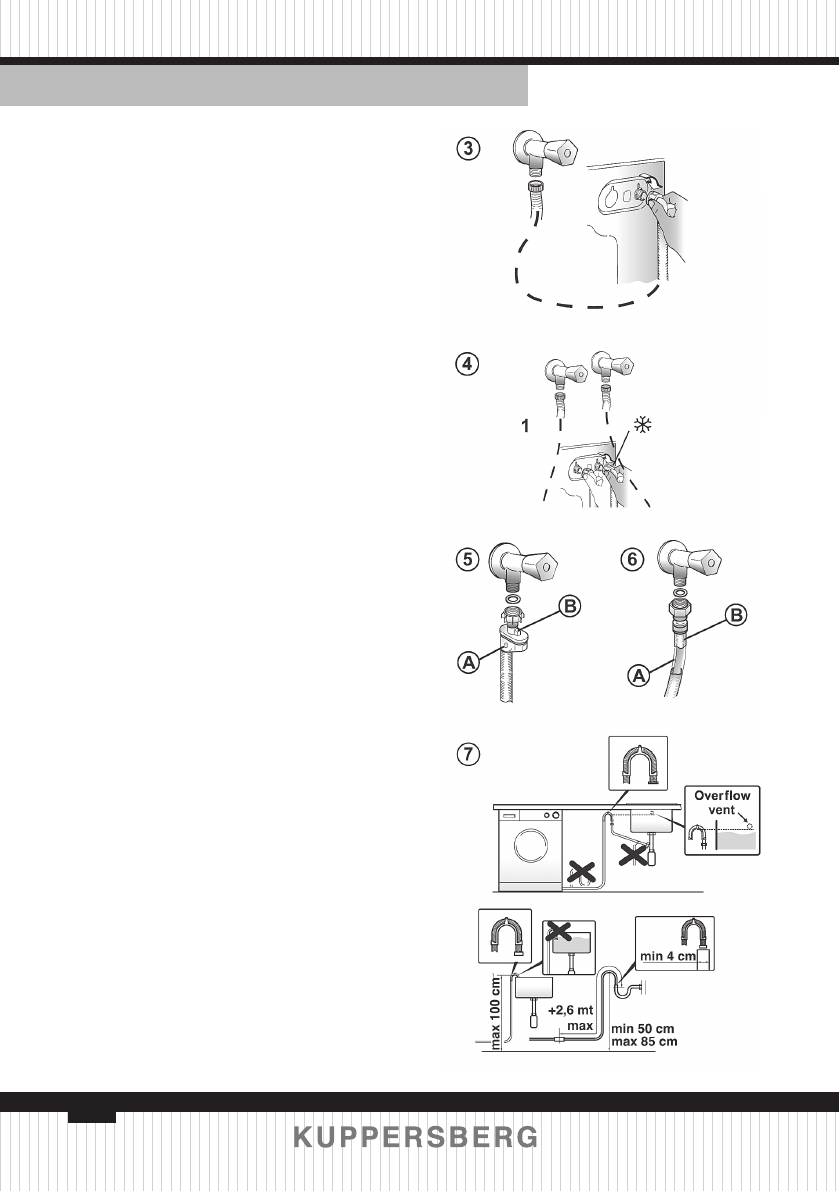 3

4

1

5

B

A

6

B

A

7

Overflow vent

max 100 cm

+2,6 mt max

min 4 cm

min 50 cm
max 85 cm

KUPPERSBERG