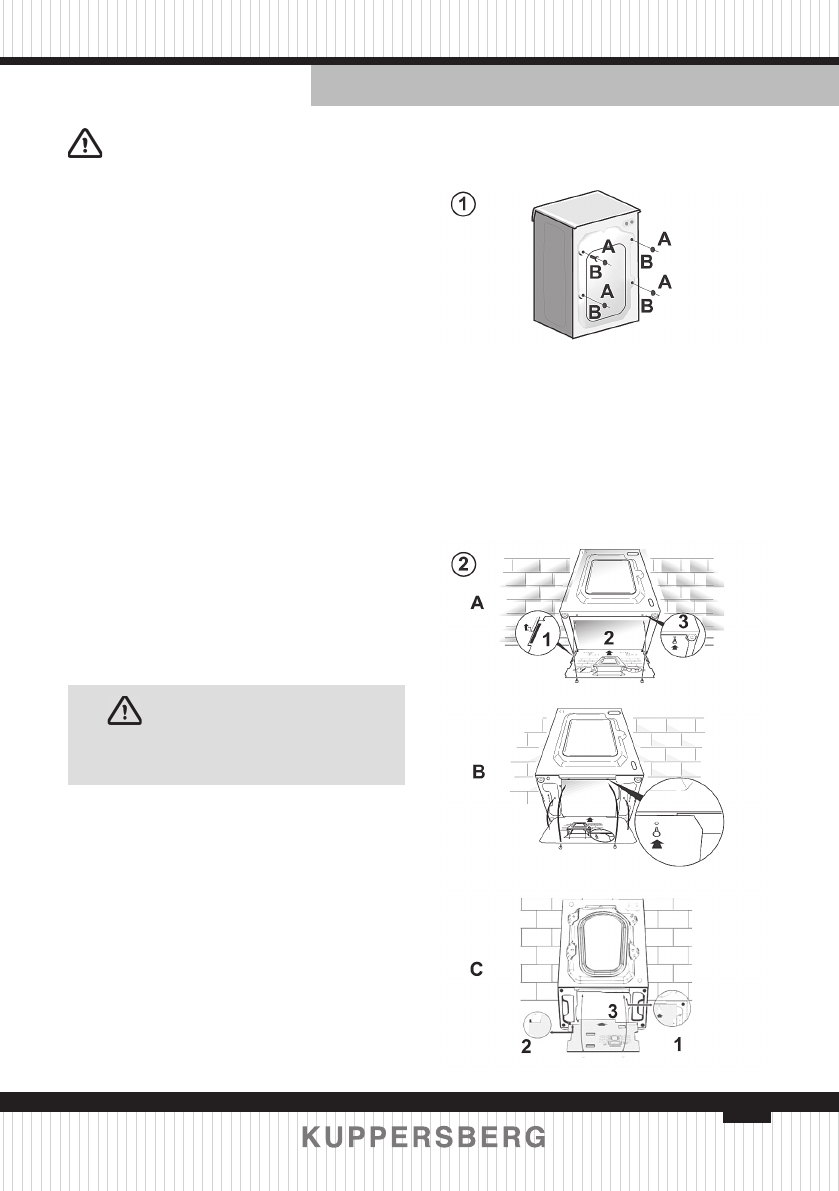 1

A
B
A
B
A
B
A
B

2

A
1
2
3

B

C
3
2
1

KUPPERSBERG