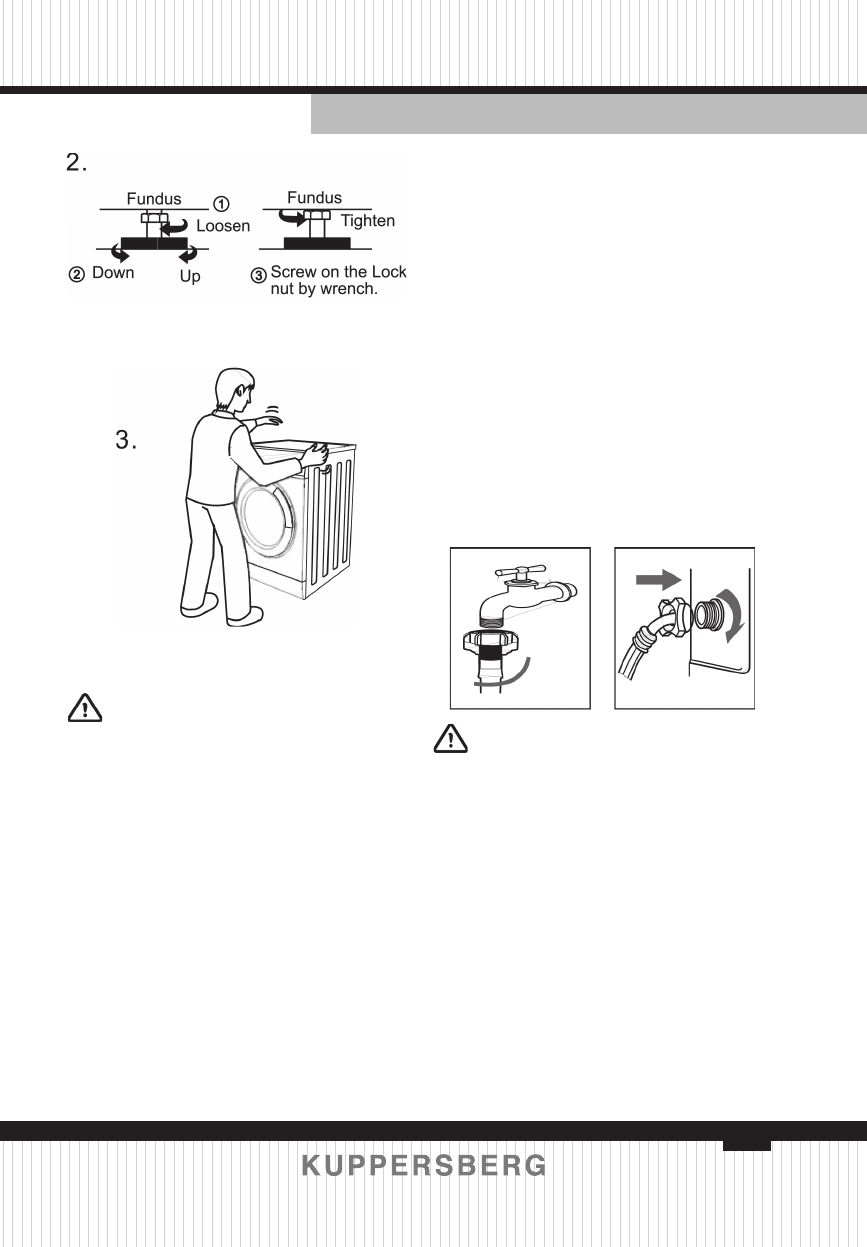 2.

Fundus ① Loosen

② Down Up

Fundus Tighten

③ Screw on the Lock nut by wrench.

3.

KUPPERSBERG