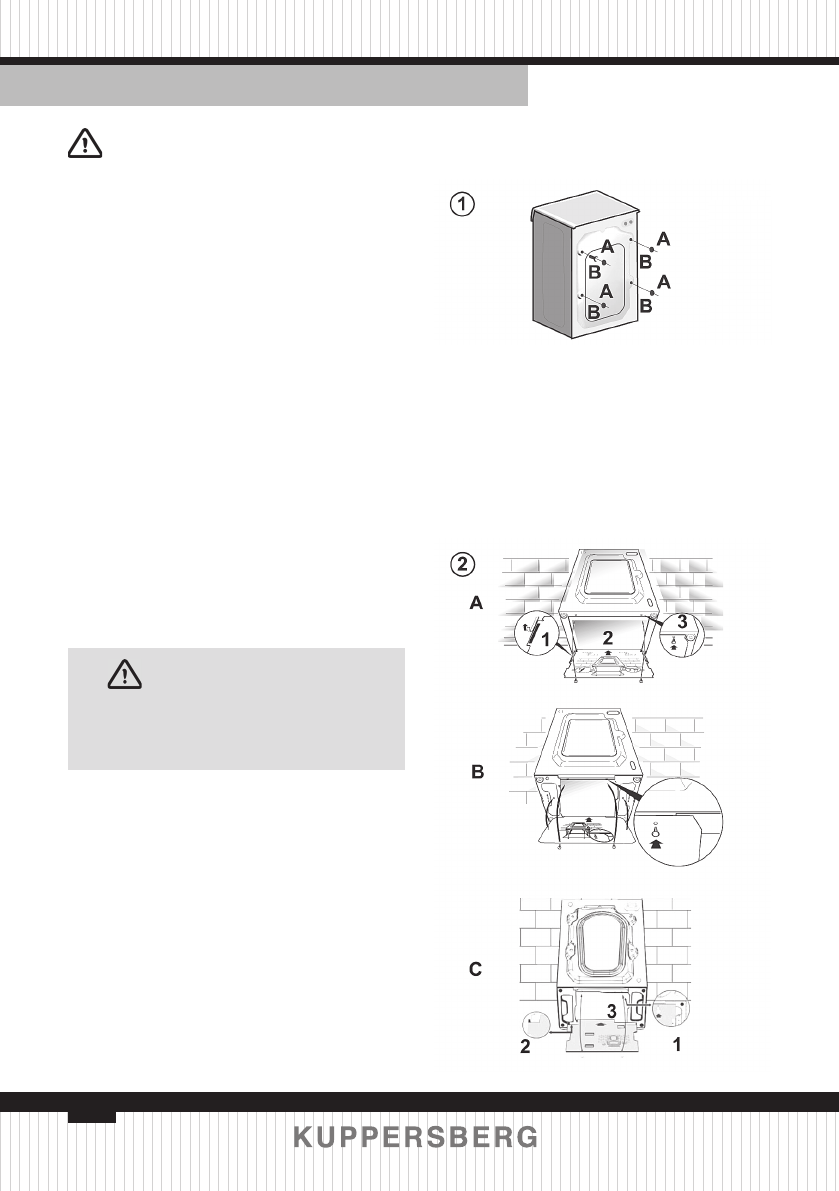 1

A

B

A

B

A

B

A

B

2

A

1

2

3

B

C

3

2

1

KUPPERSBERG