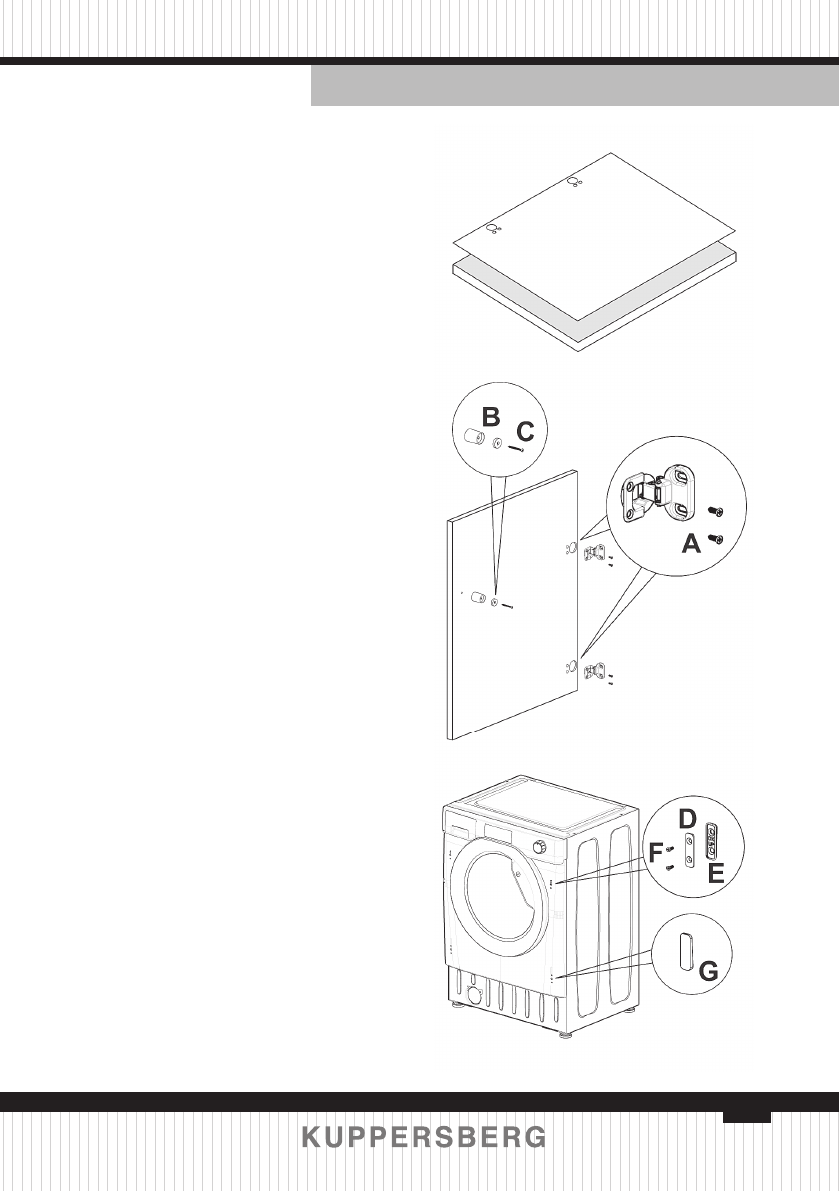 B
C
A
D
F
E
G
KUPPERSBERG