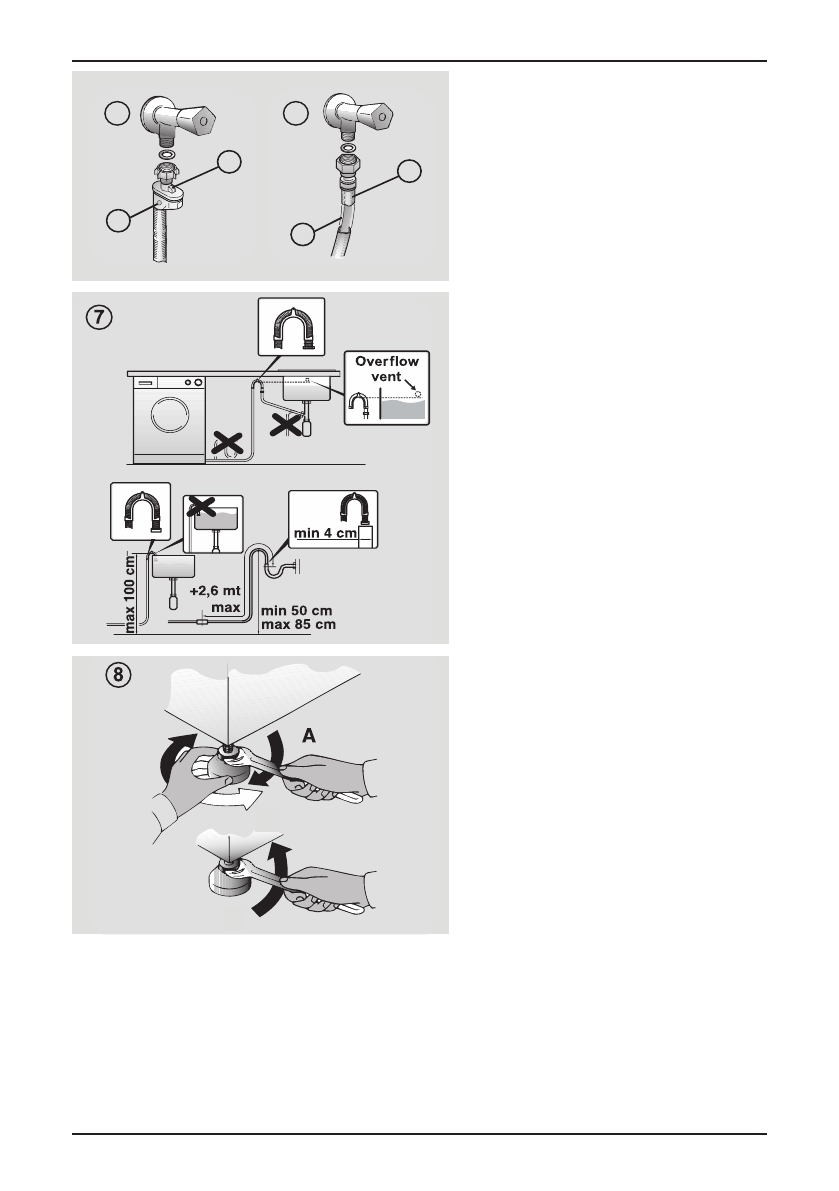 7

Overflow vent

max 100 cm

+2,6 mt max

min 4 cm

min 50 cm
max 85 cm

8

A