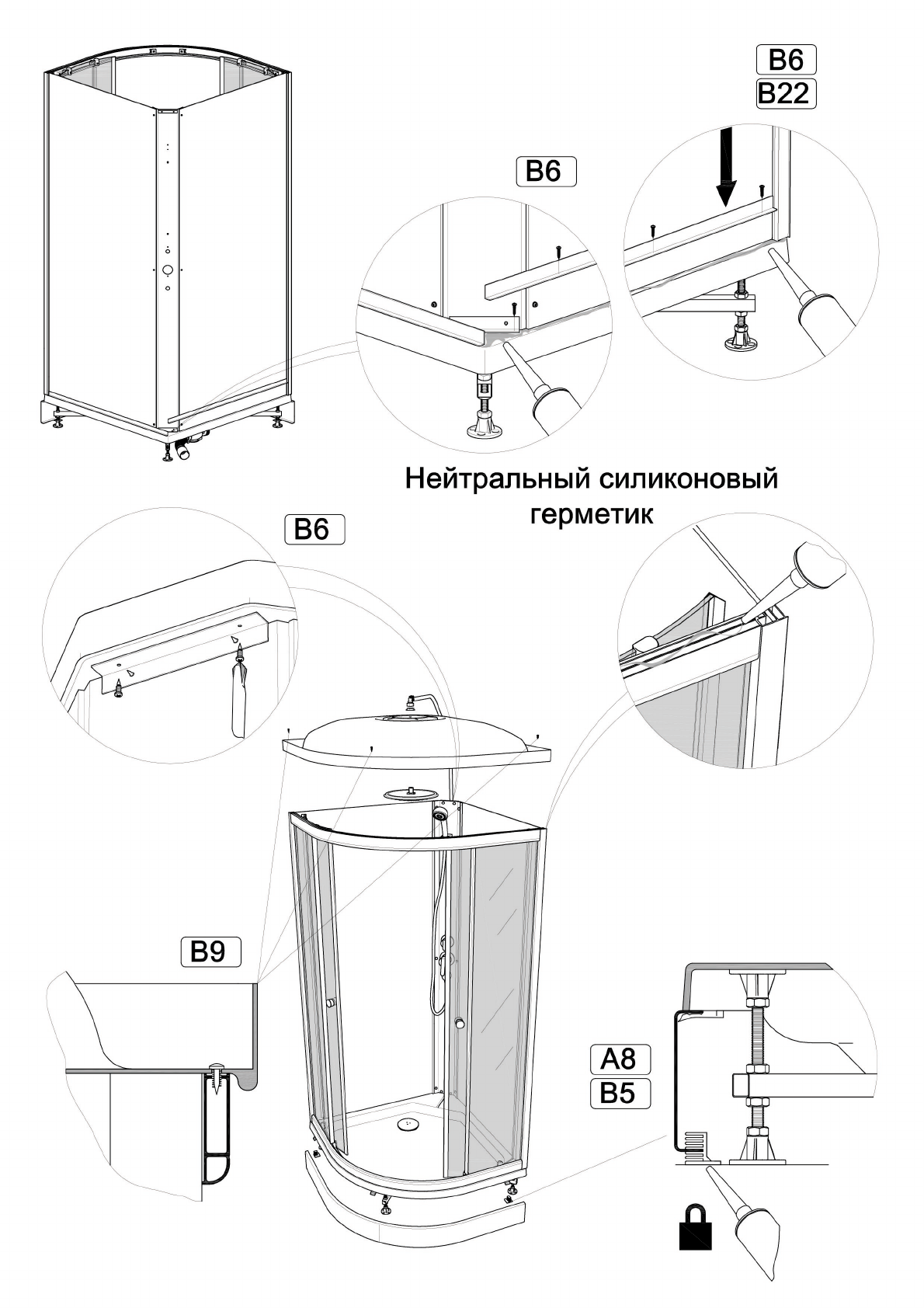 B6
B22

B6

Нейтральный силиконовый герметик

B6

B9

A8
B5