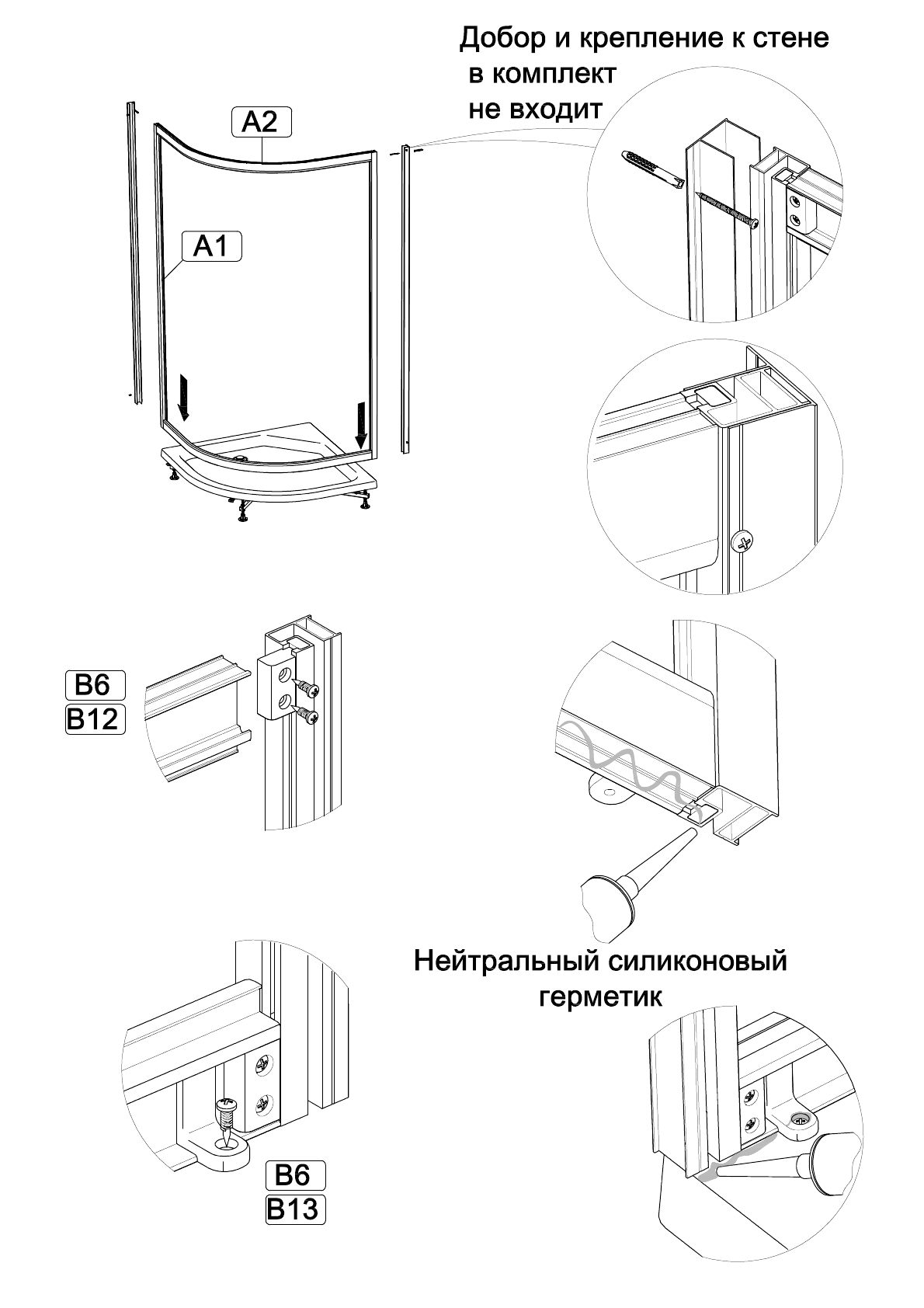 Добор и крепление к стене в комплект не входит

A2

A1

B6

B12

Нейтральный силиконовый герметик

B6

B13