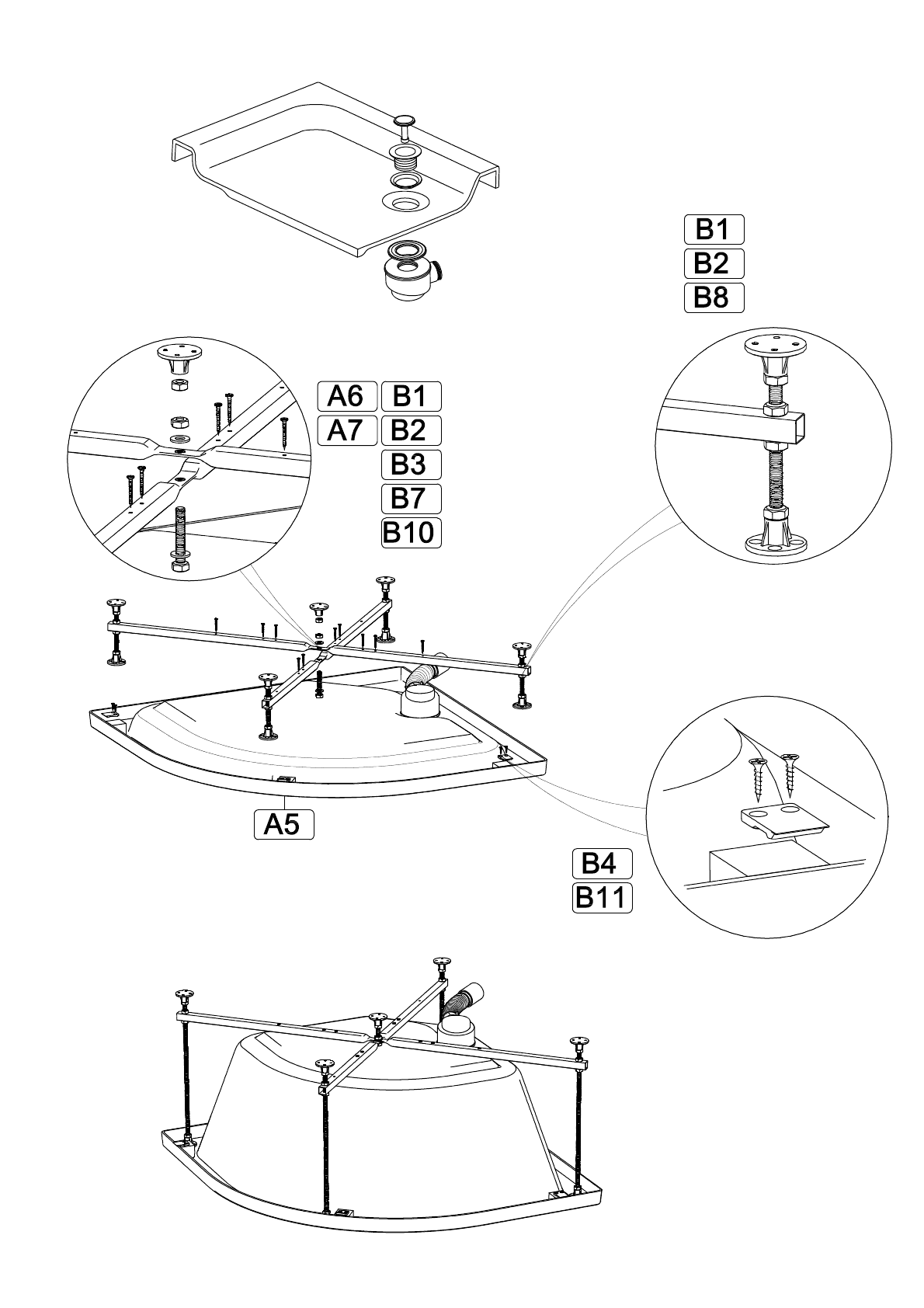 B1
B2
B8

A6
A7

B1
B2
B3
B7
B10

A5

B4
B11