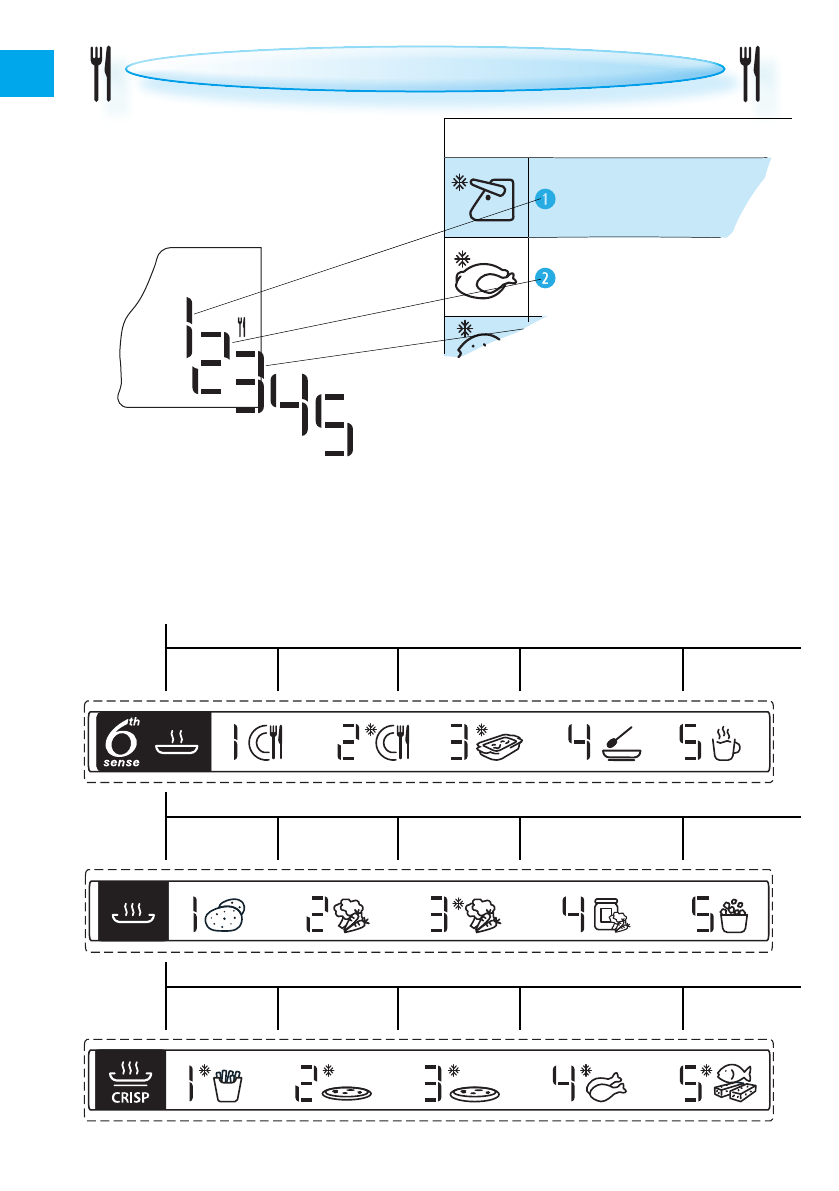 1

2

1
2
3
4
5

6th sense

1 2 3 4 5

1 2 3 4 5

CRISP

1 2 3 4 5