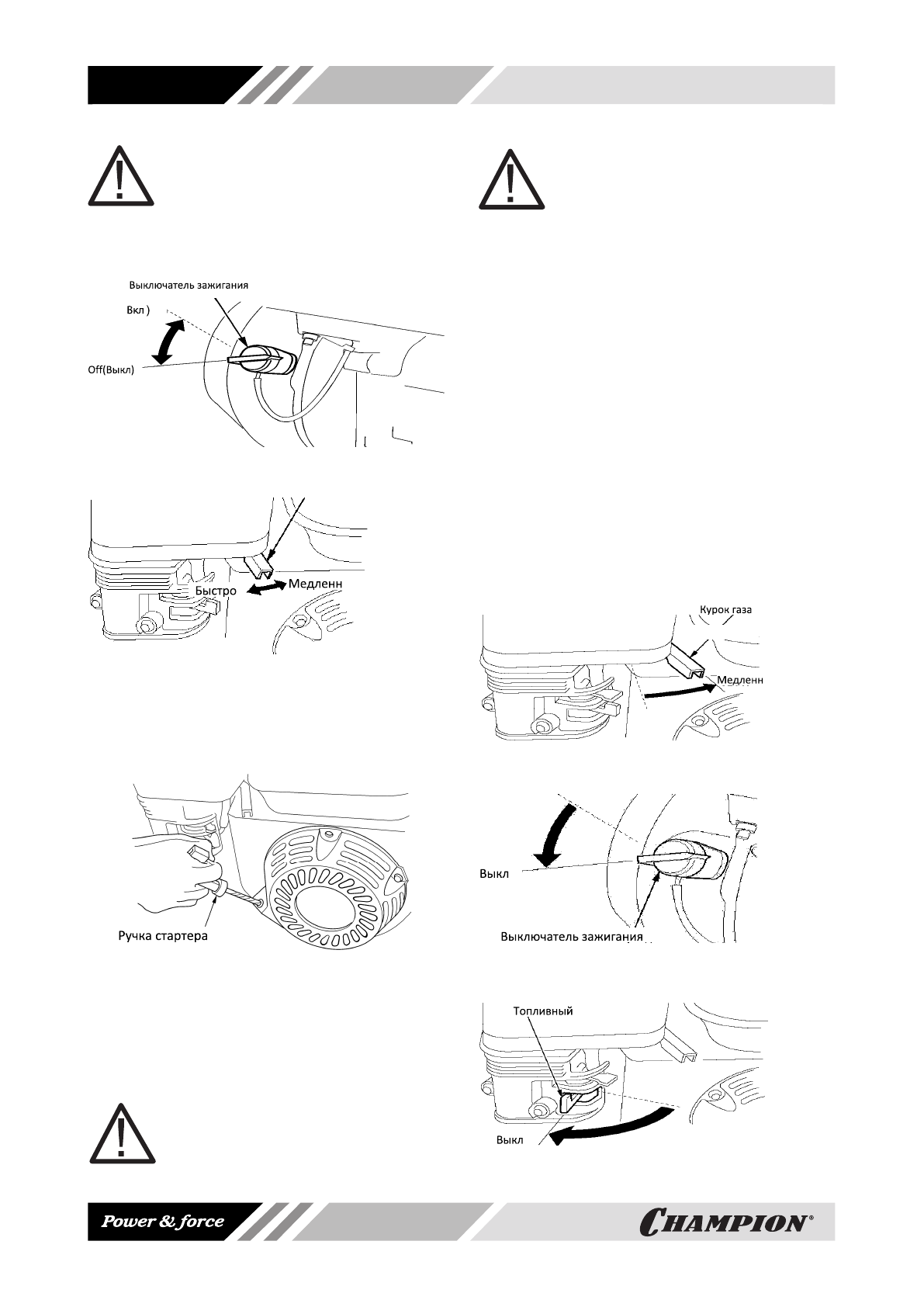 Выключатель зажигания

Вкл )

Off(Выкл)

Быстро

Медленн

Ручка стартера

Курок газа

Медленн

Выкл

Выключатель зажигания

Топливный

Выкл

Power & force

CHAMPION®