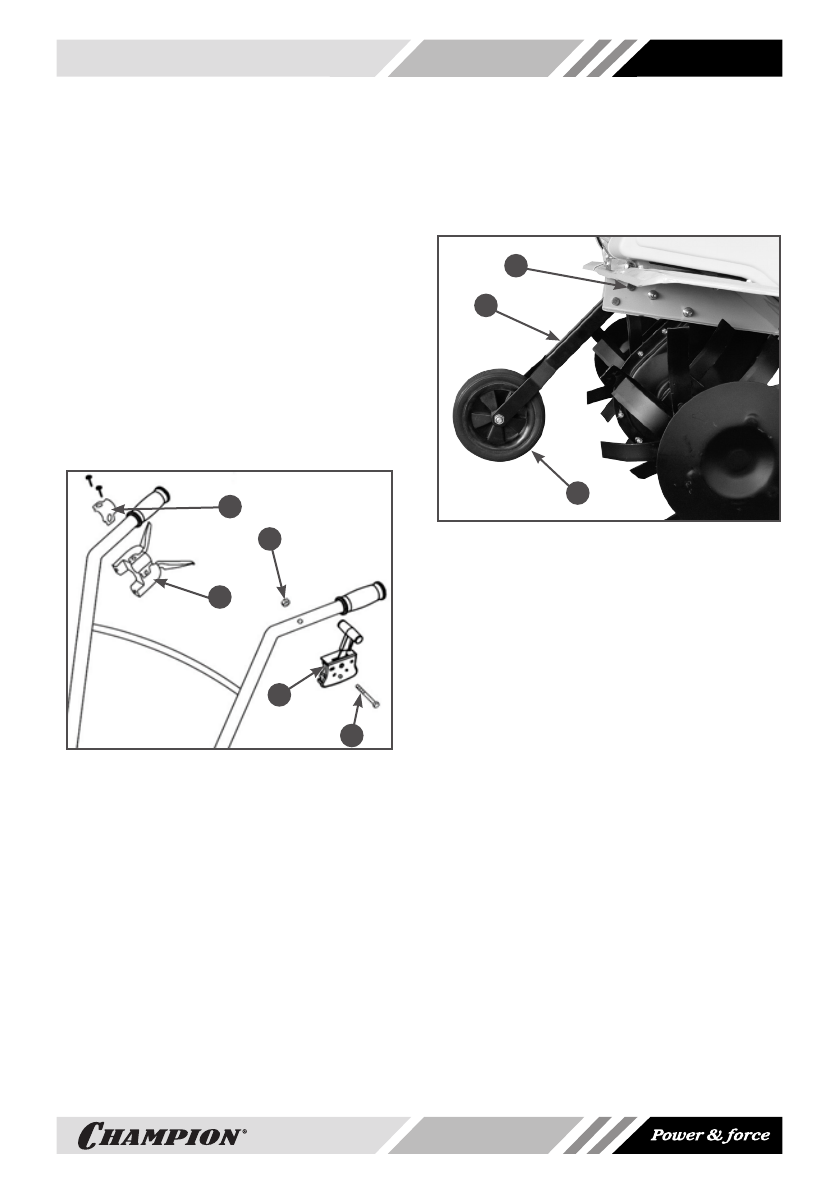 CHAMPION®

Power & force