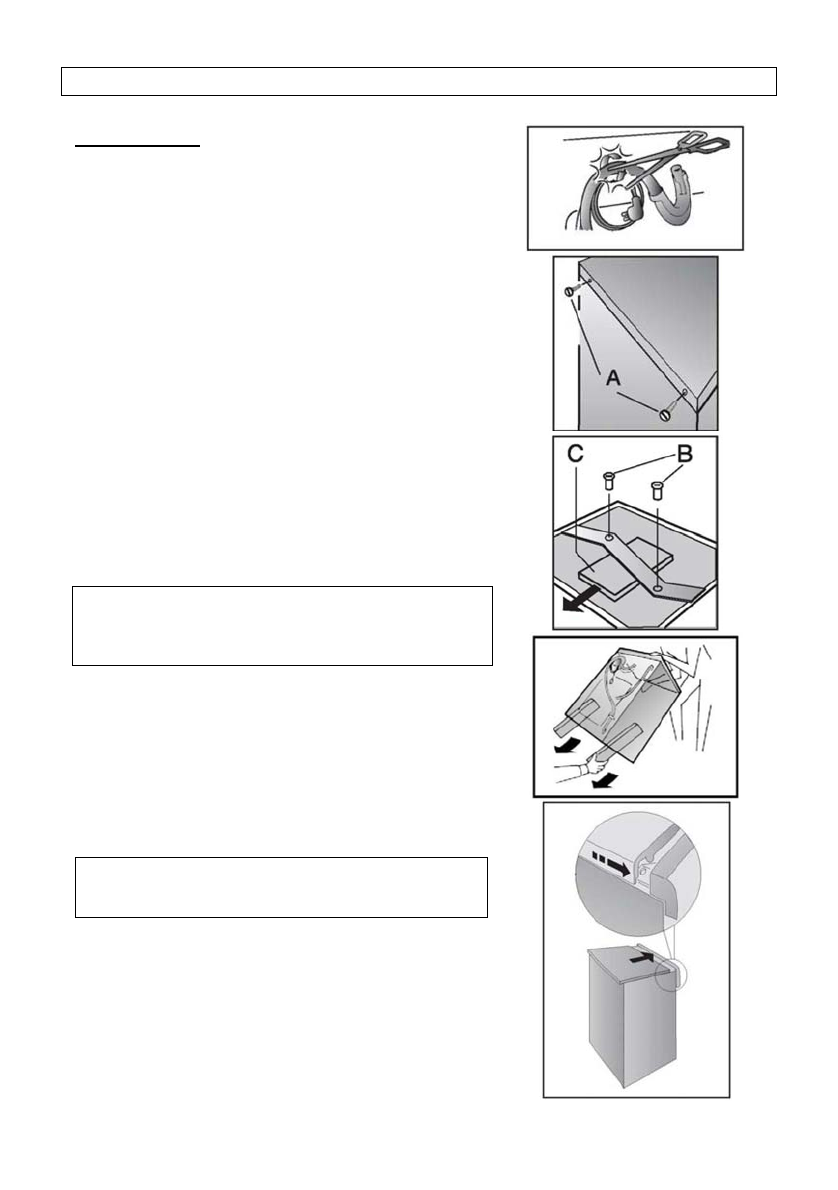 A

C

B