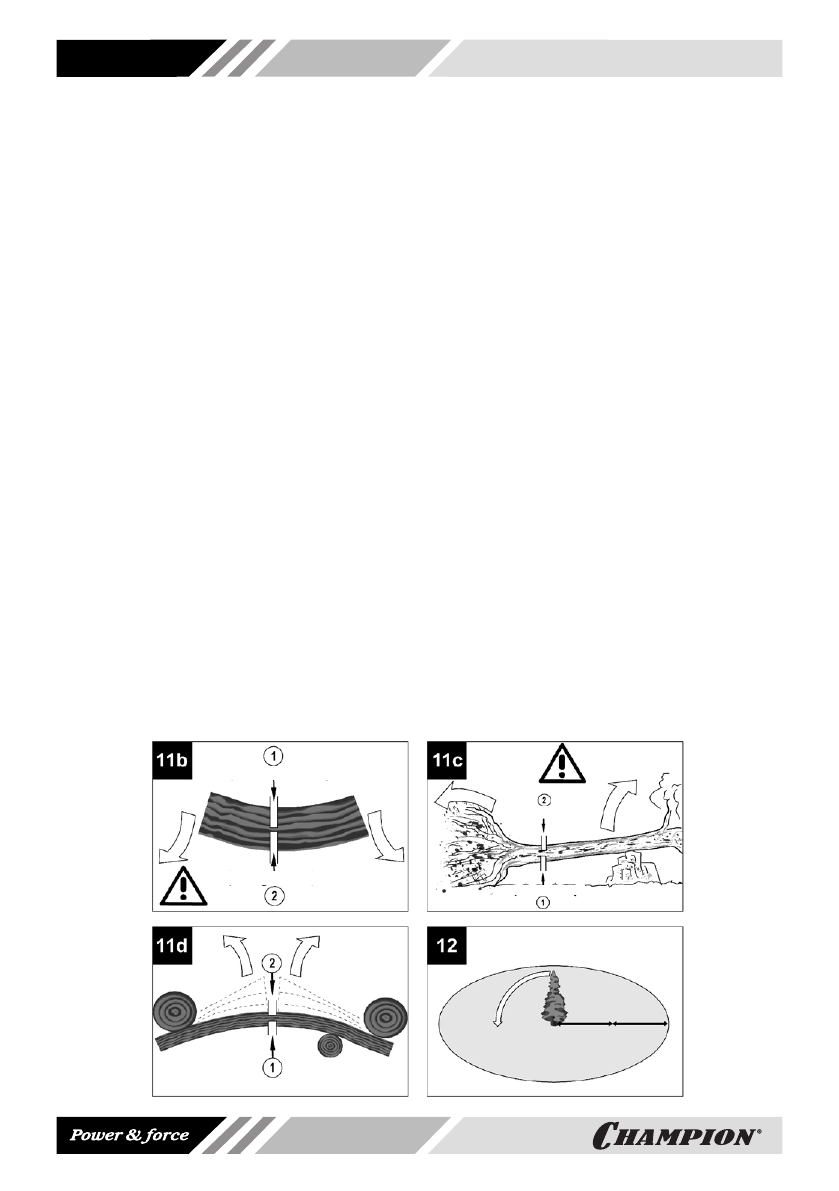 11b
1
2
11c
2
1
11d
2
1
12
Power & force
CHAMPION®