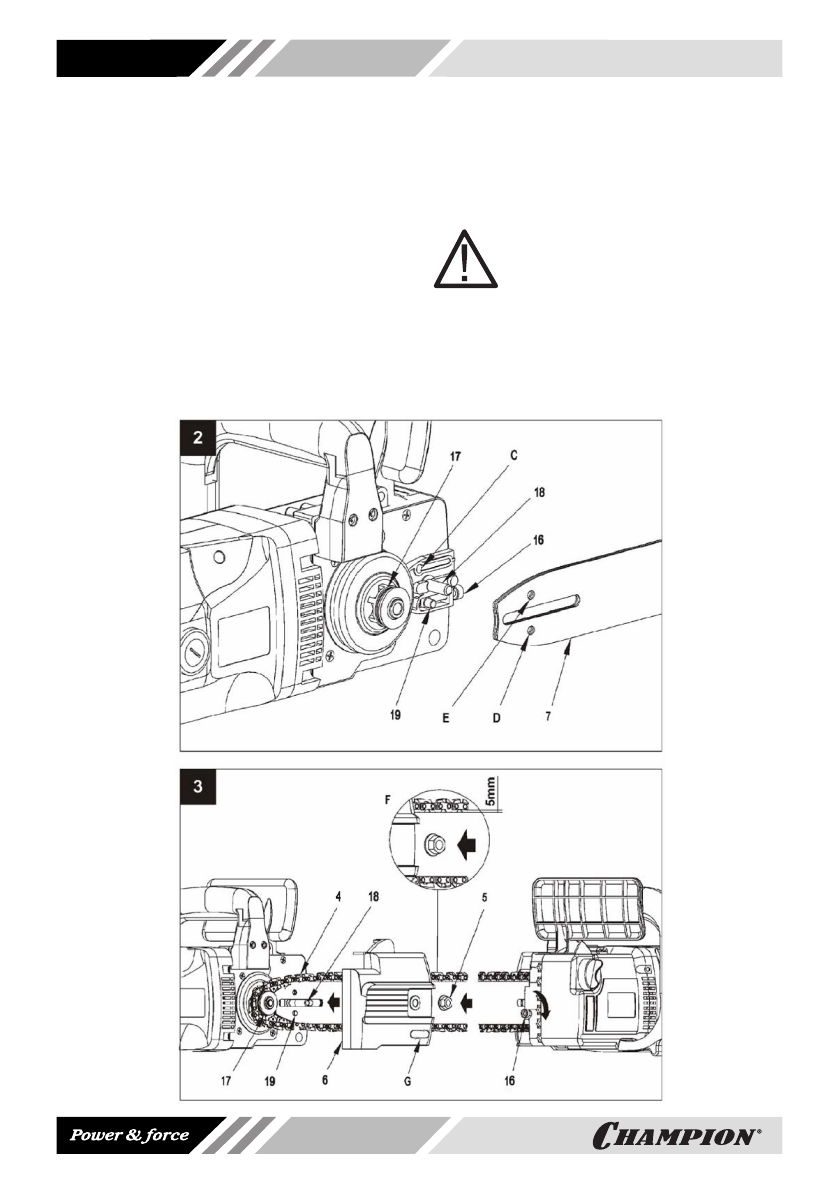 2

17
C
18
16
19
E
D
7

3

F
5mm
4
18
5
17
19
6
G
16

Power & force
CHAMPION®