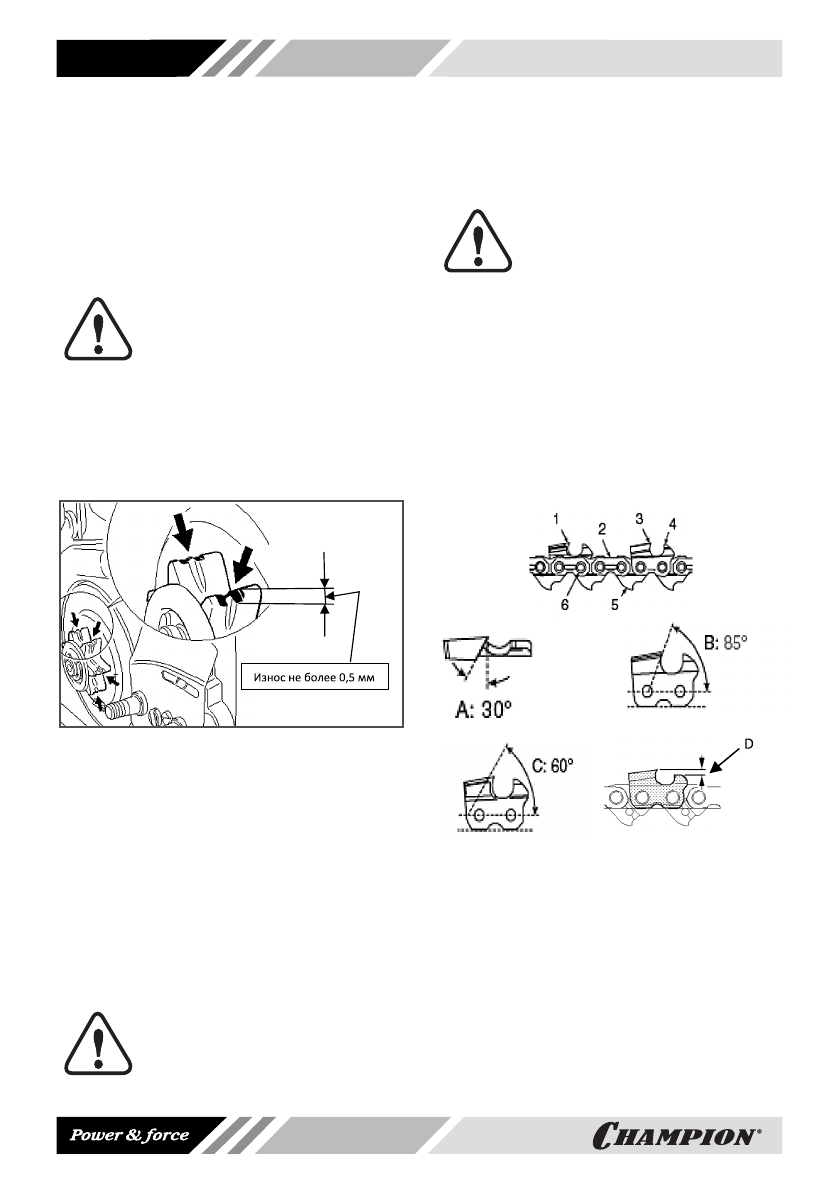 Износ не более 0,5 мм

1
2
3
4
6
5

A: 30°

B: 85°

C: 60°

D

Power & force

CHAMPION®