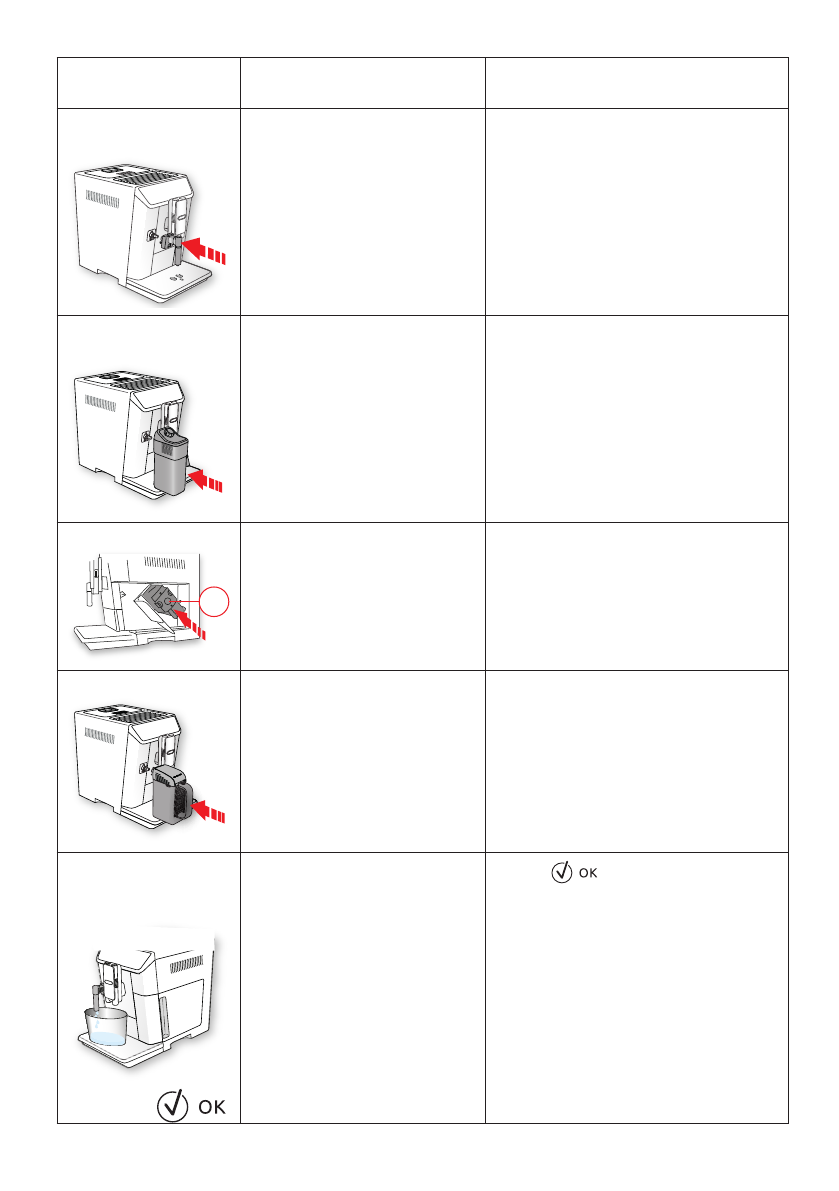 OK

OK