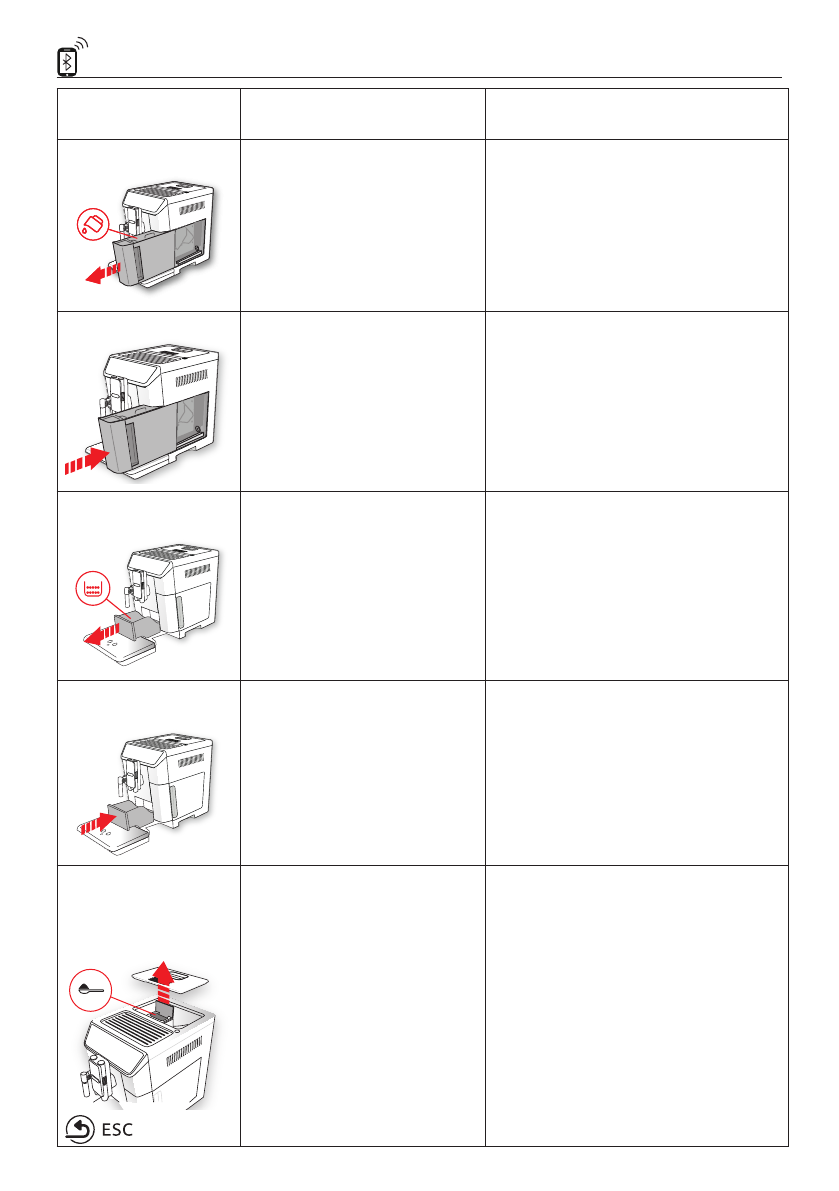 ESC