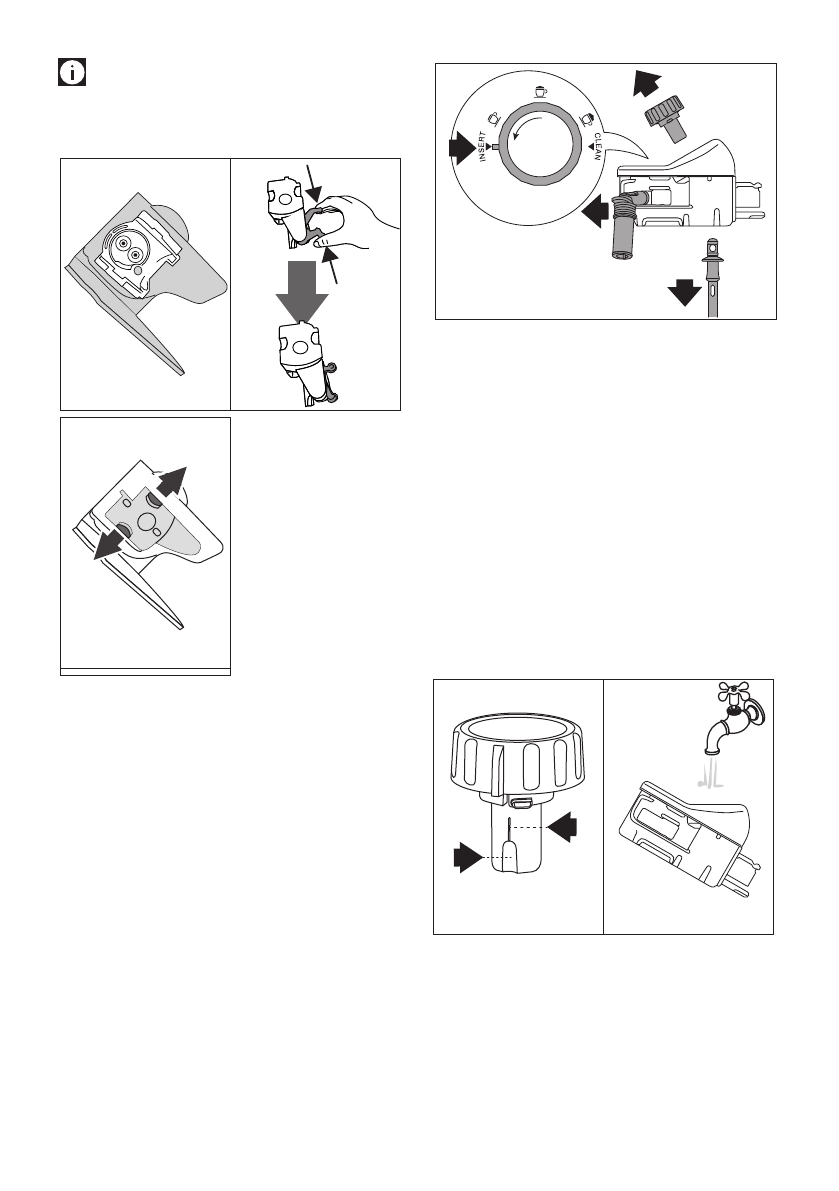 INSERT
CLEAN