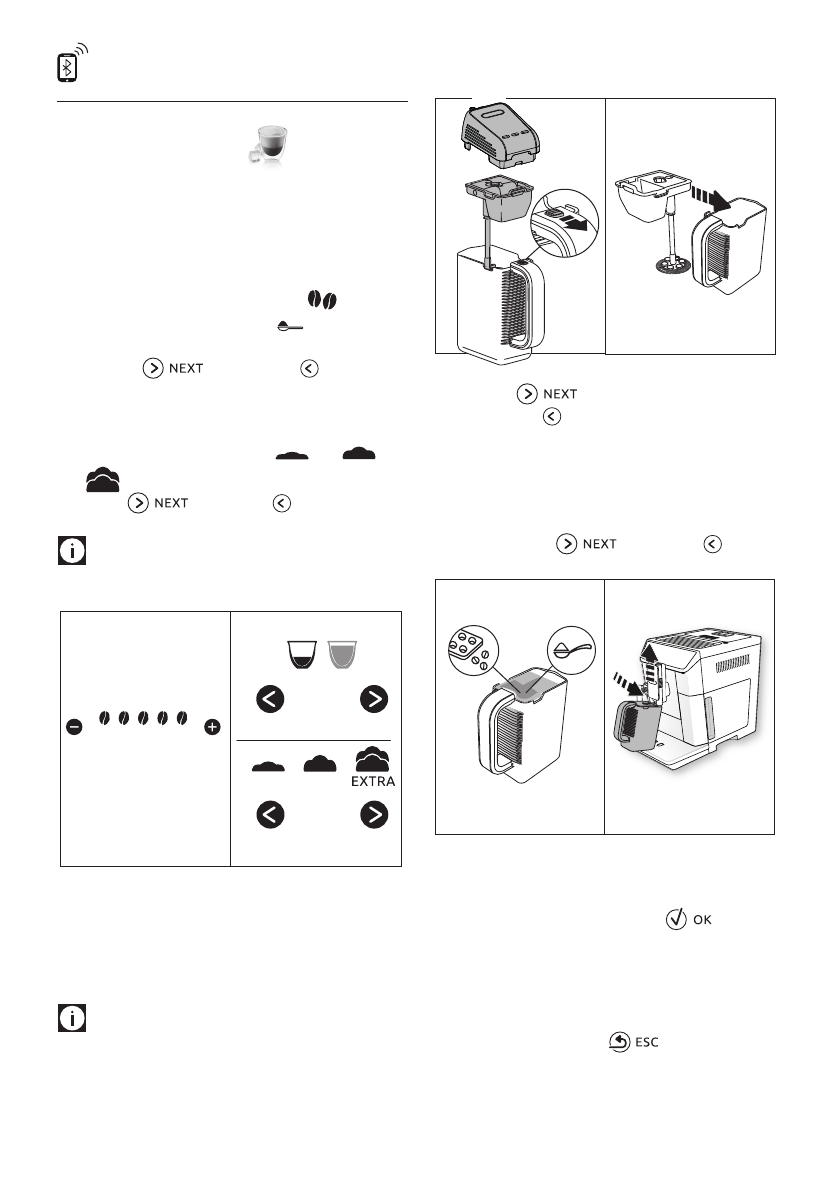 NEXT

NEXT

EXTRA

NEXT

NEXT

OK

ESC