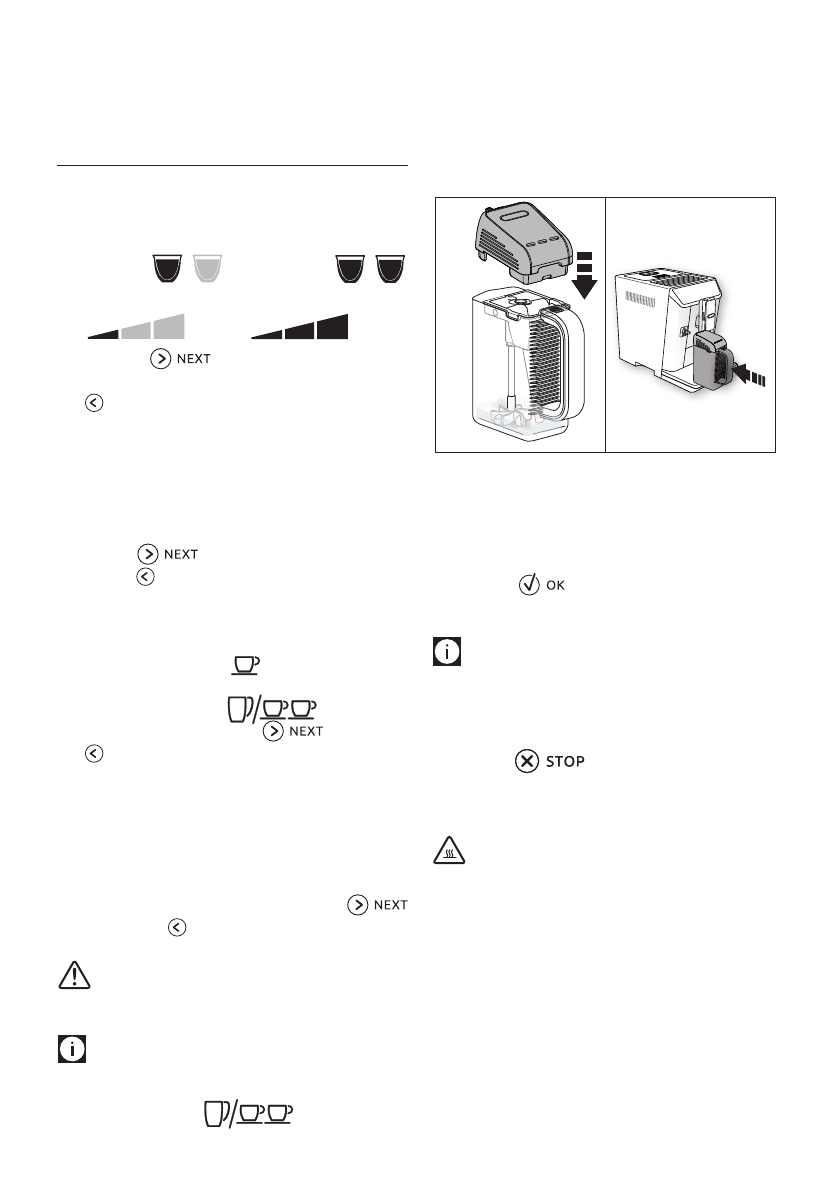 NEXT

NEXT

NEXT

NEXT

OK

STOP