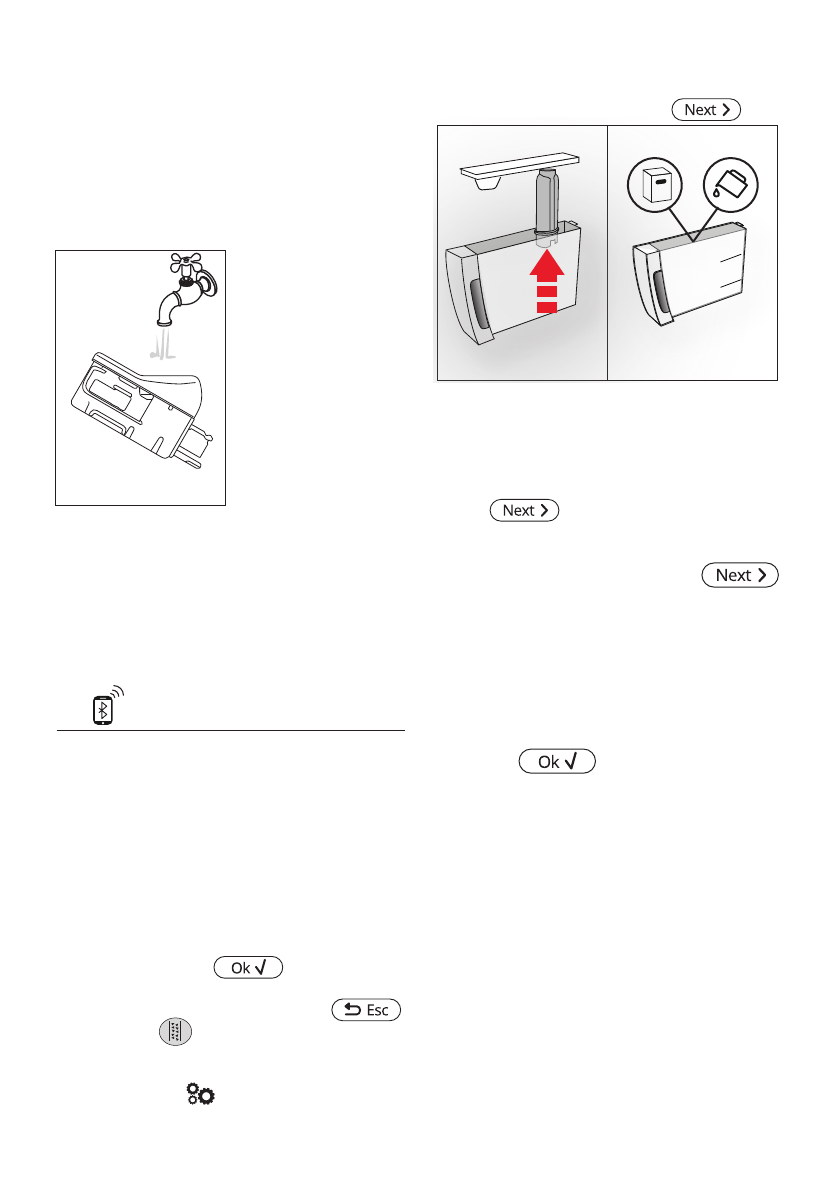 Next

Next

Next

Ok

Ok

Esc